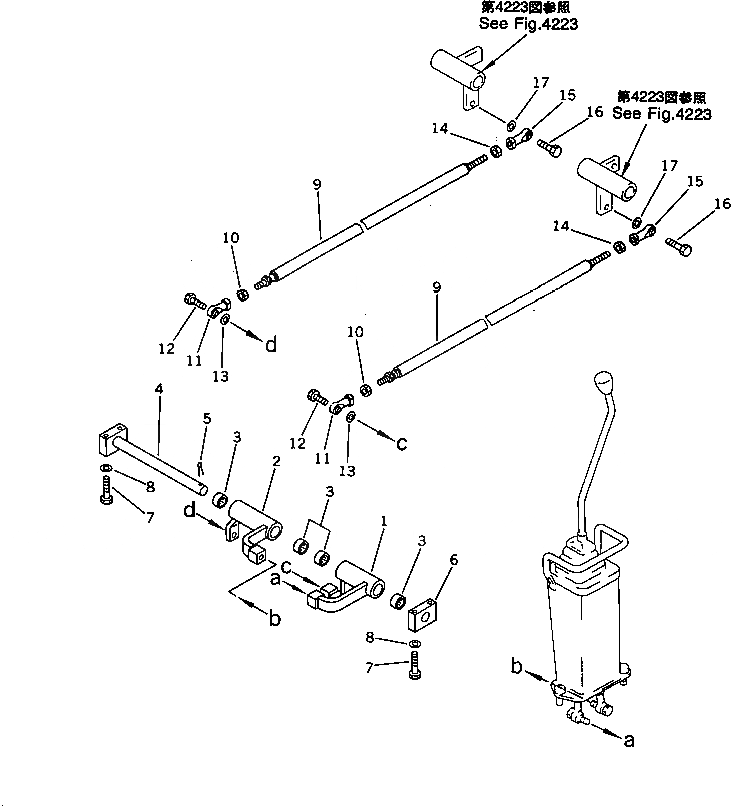 第4223図参照
See Fig.4223

17
15
16
14

第4223図参照
See Fig.4223

17
15
16
14

9
10
12
11
13
d

9
10
12
11
13
c

4
5
3
2
8
7
d
3
1
3
6
c
a
b
8
7
b
a