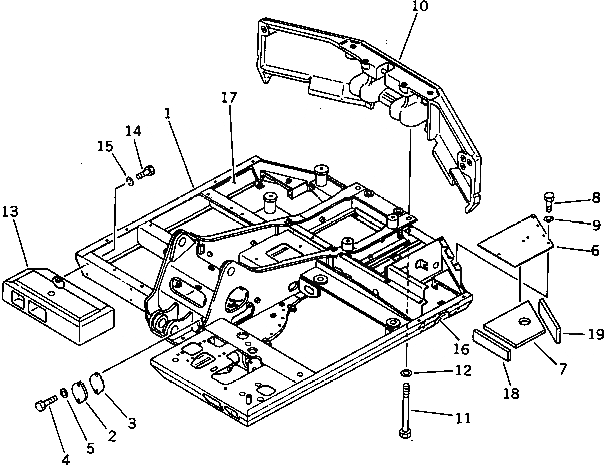 10
17
1
14
15
13
8
9
6
19
7
18
16
12
11
3
2
5
4