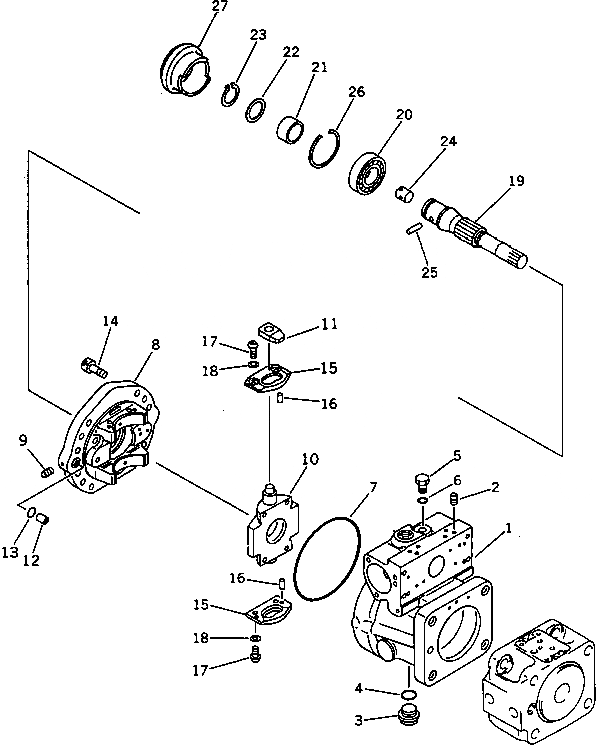 27
23
22
21
26
20
24
19
25
14
8
17
11
18
15
16
9
10
5
6
2
7
1
13
12
16
15
18
17
4
3