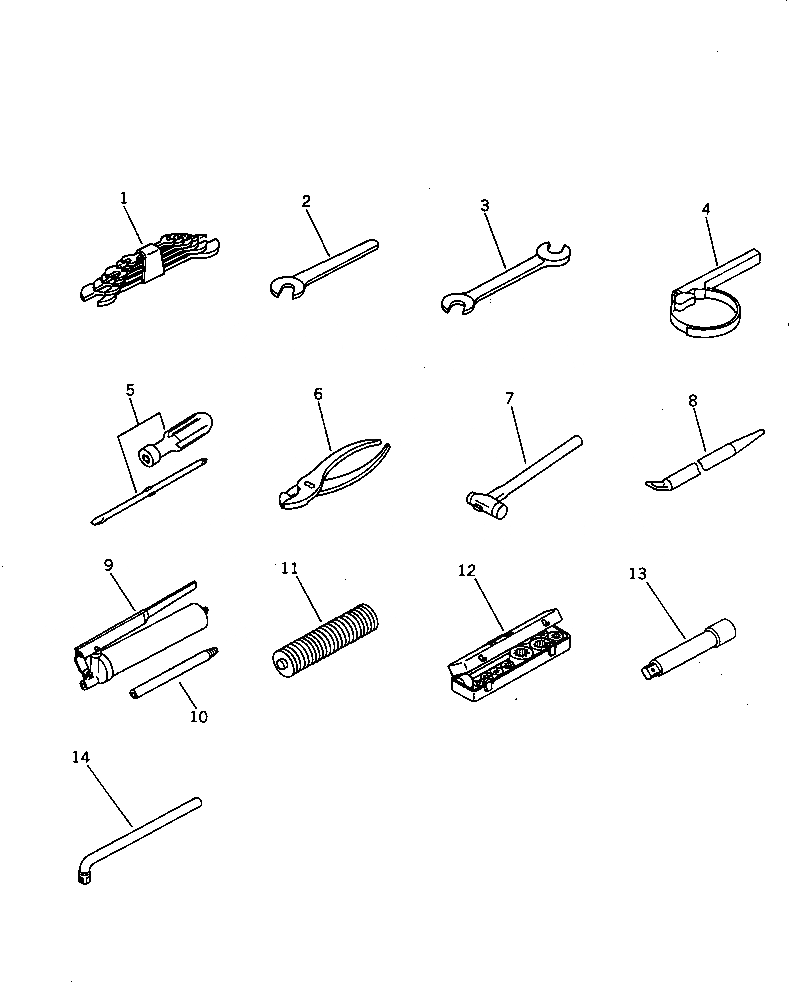 1
2
3
4
5
6
7
8
9
11
12
13
10
14