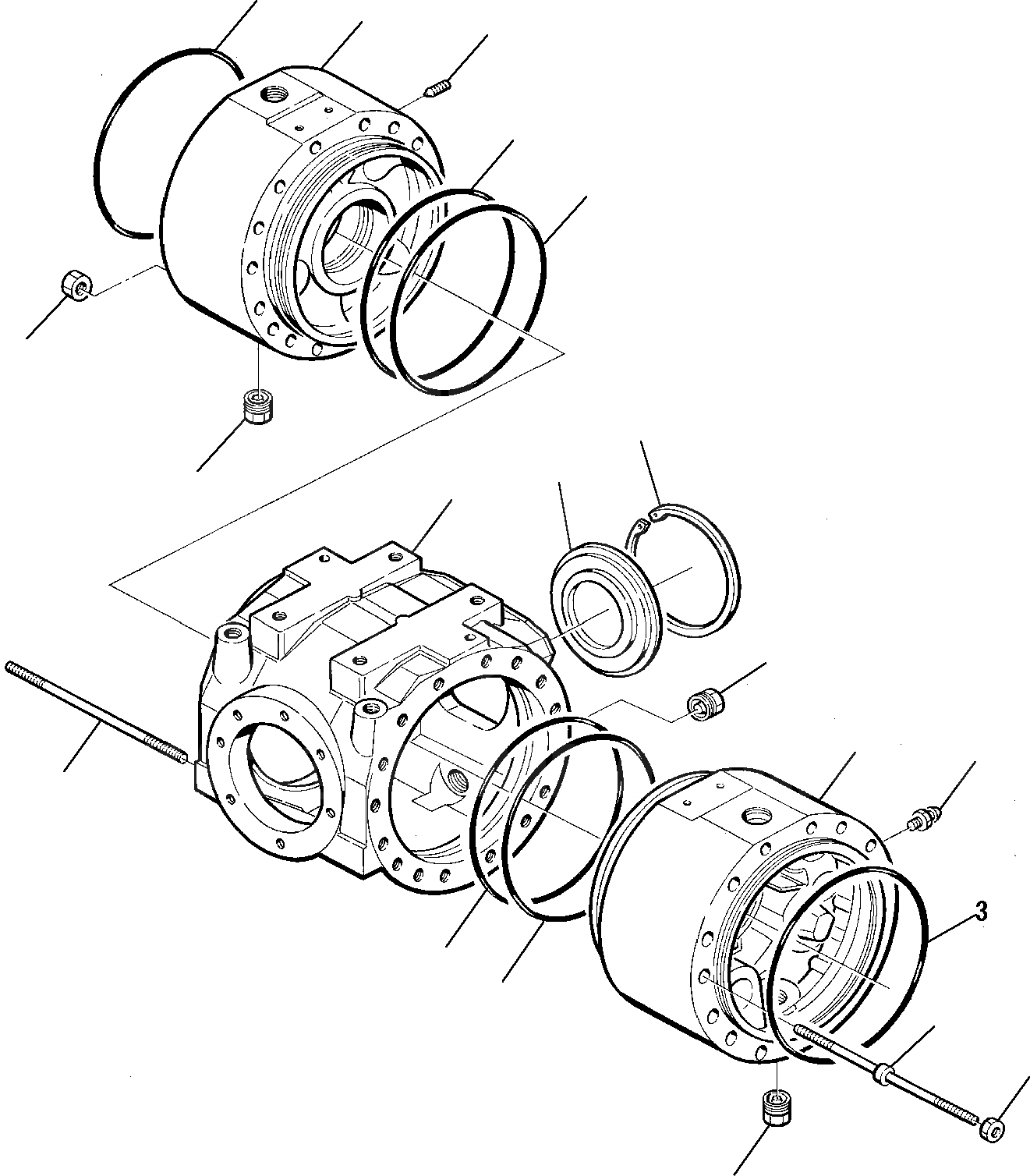 3