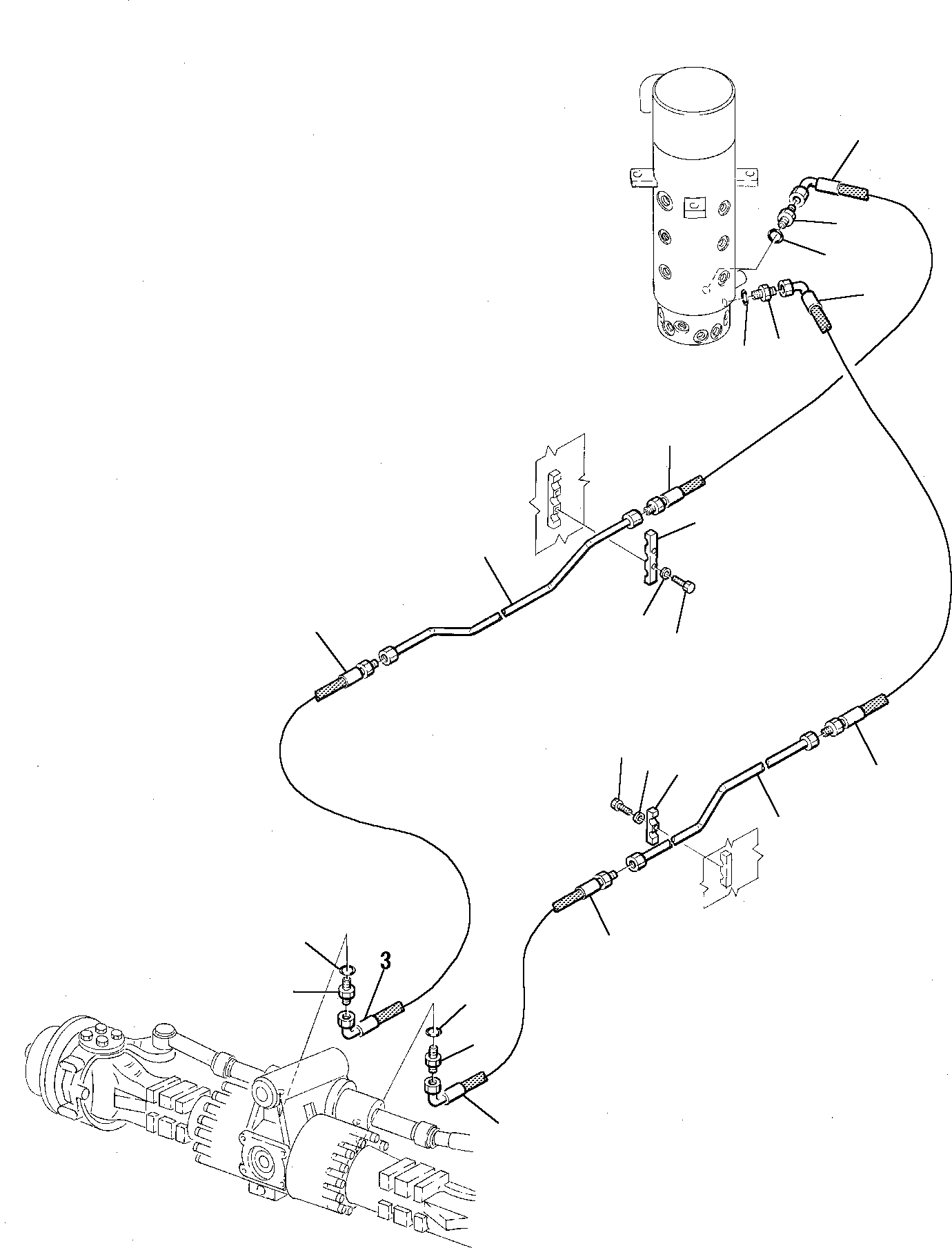 3