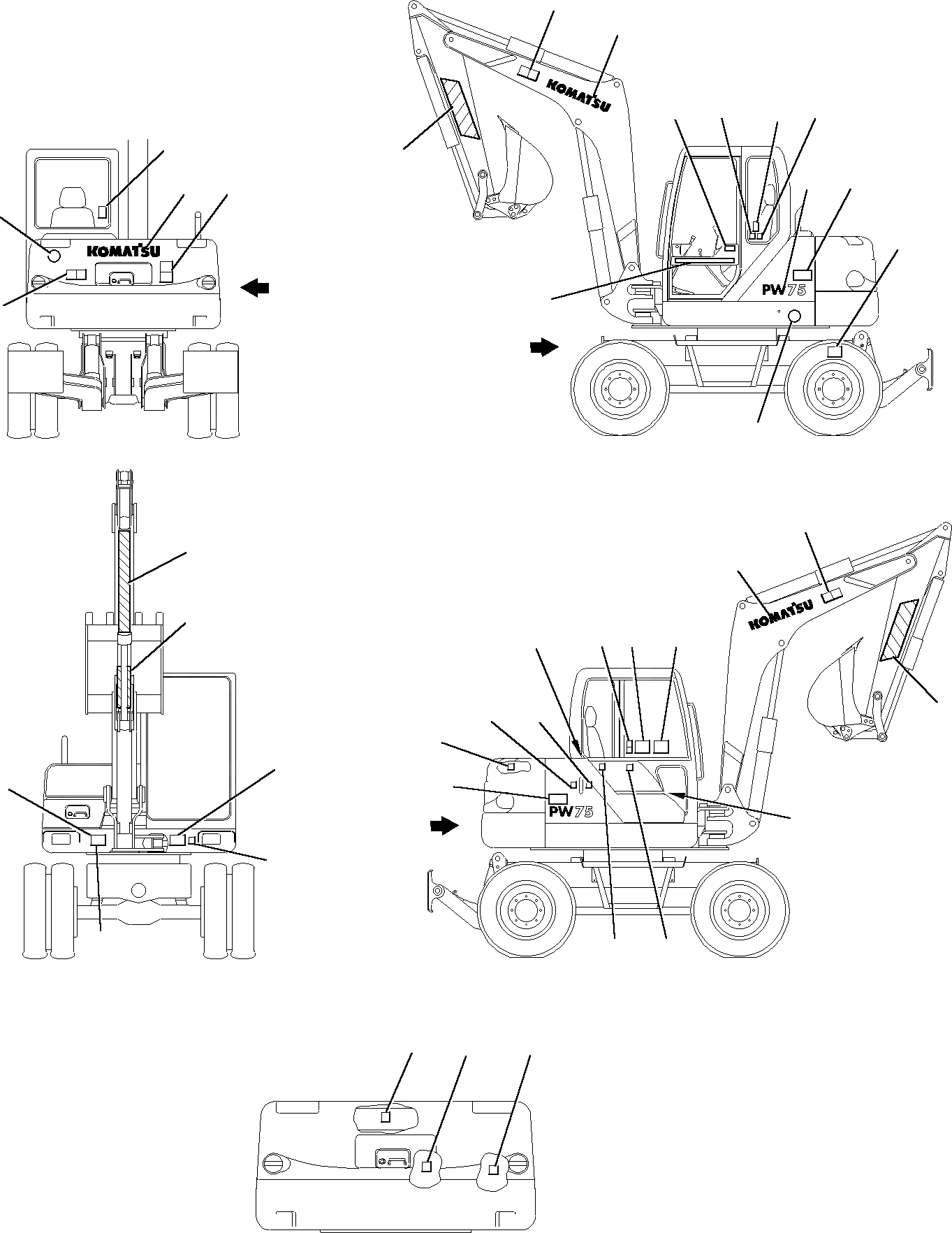 KOMATSU

KOMATSU

PW75

KOMATSU

PW75