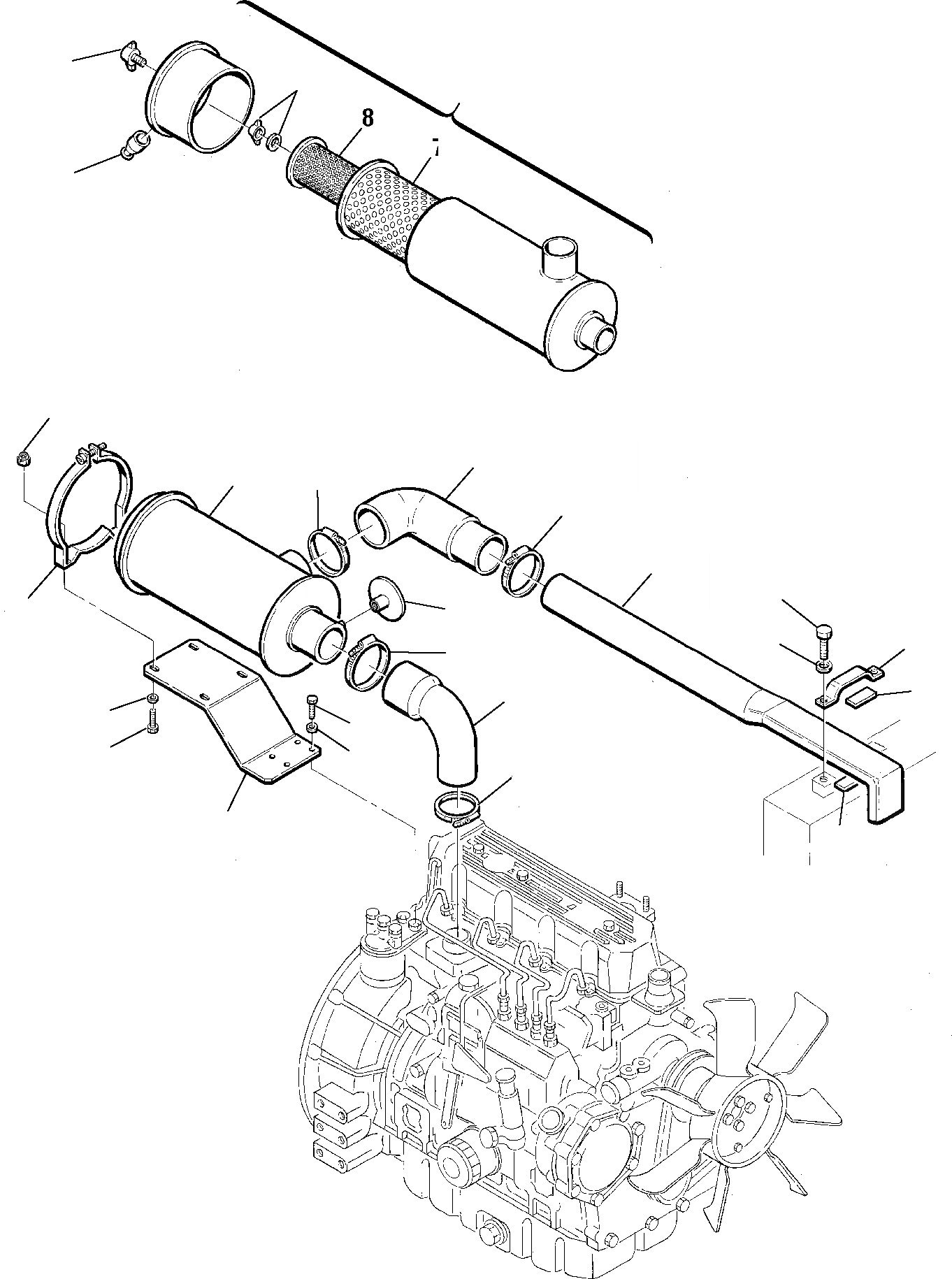 8
7