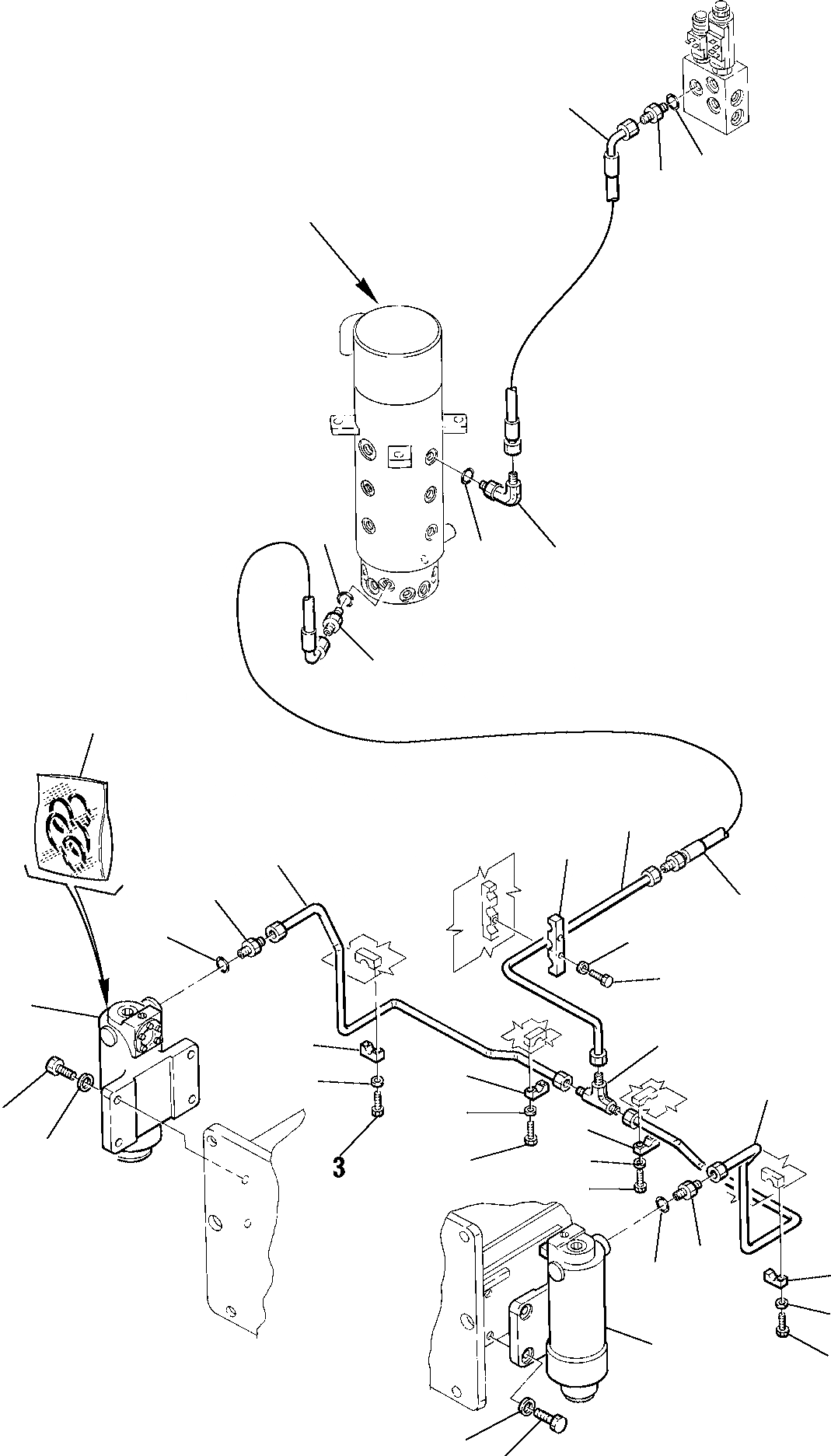 3