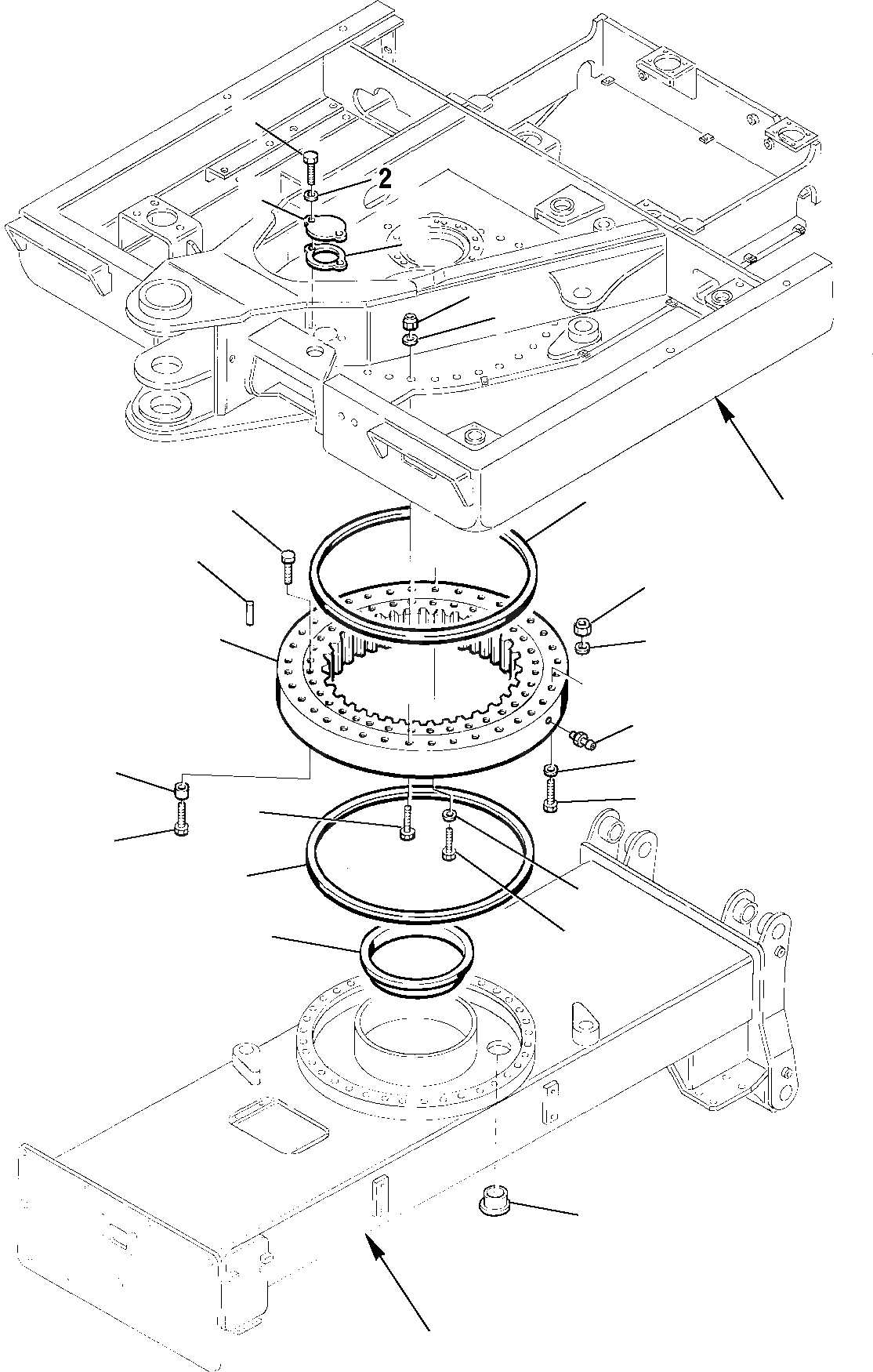 2