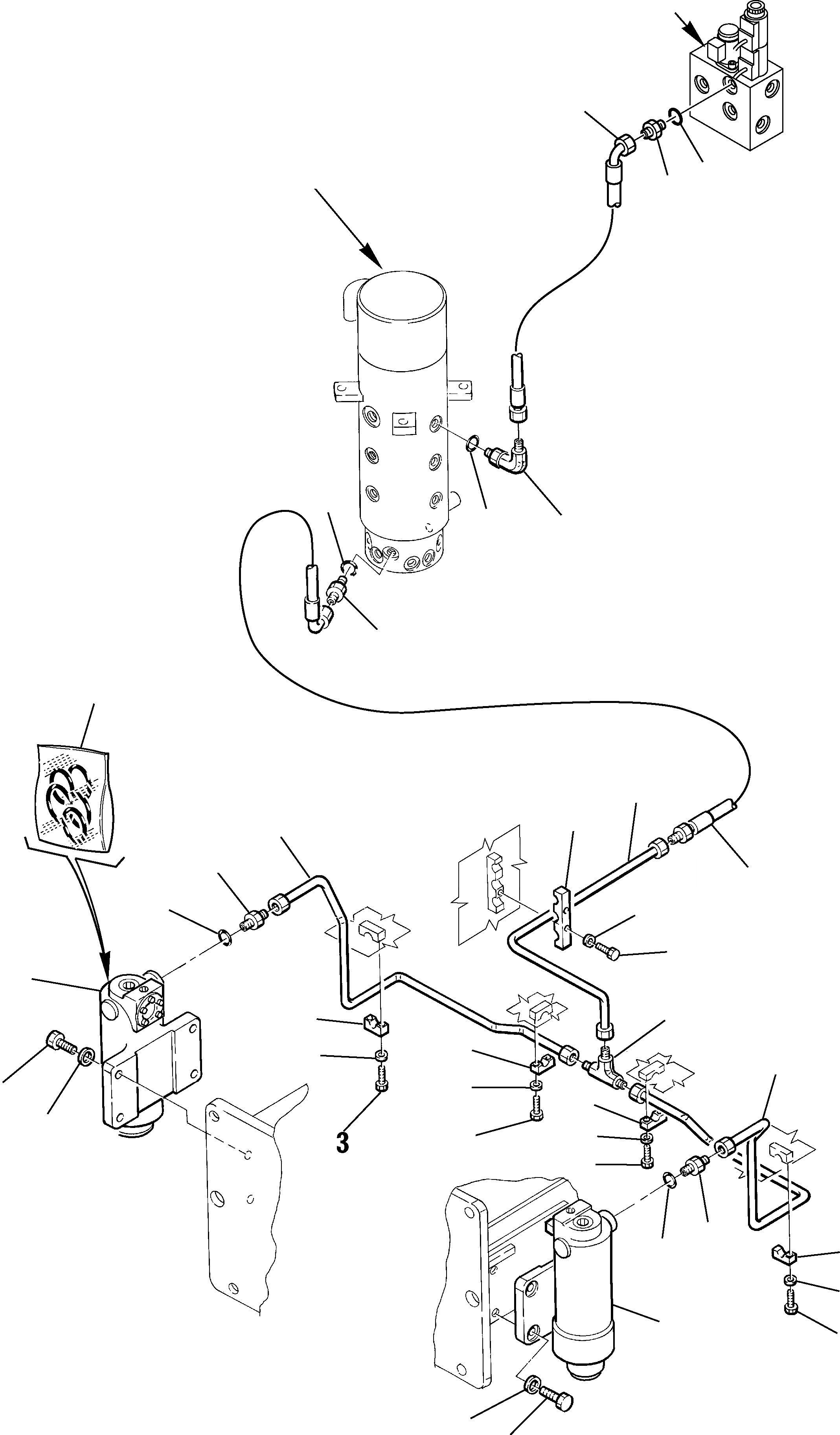 3