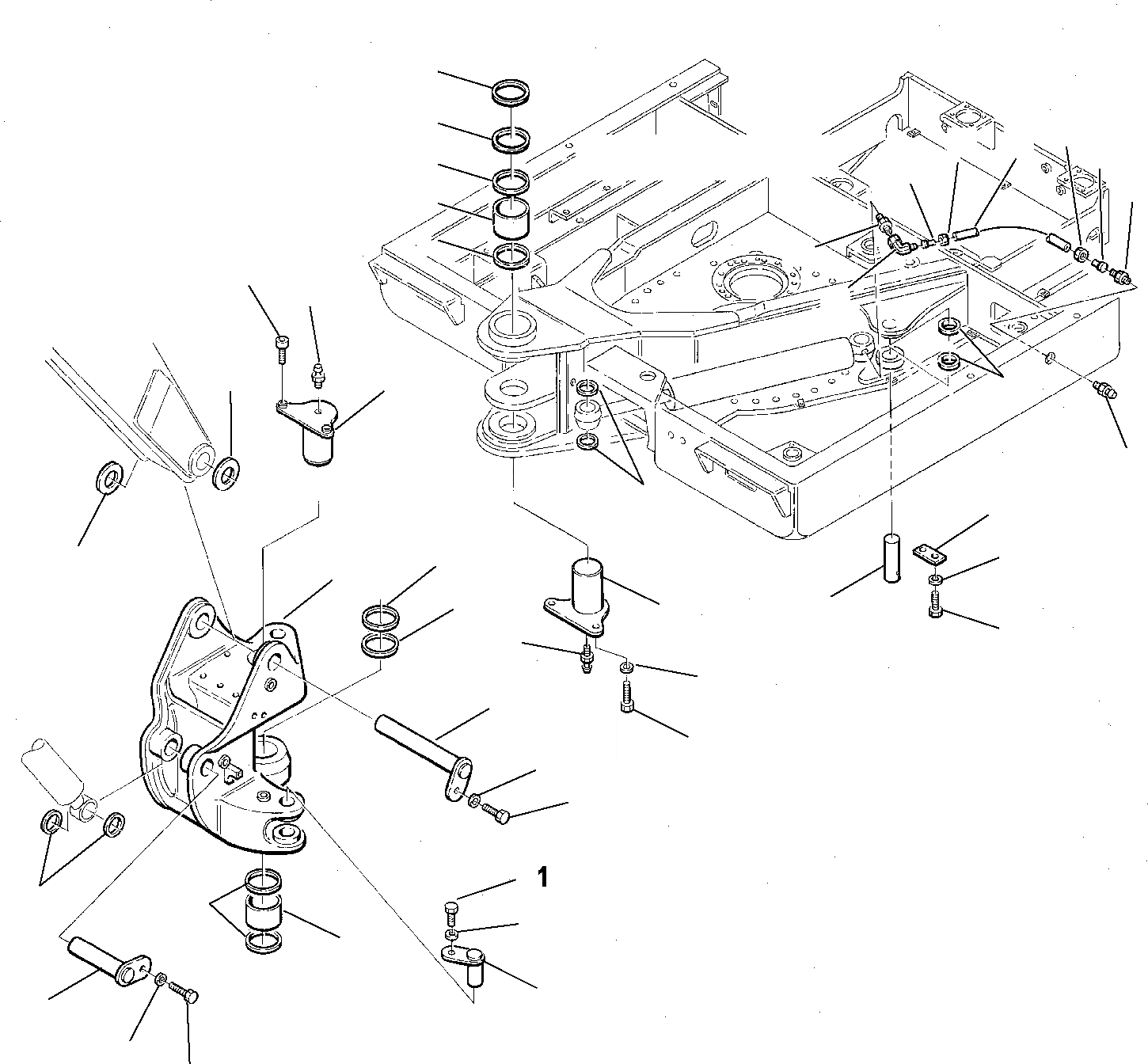 1