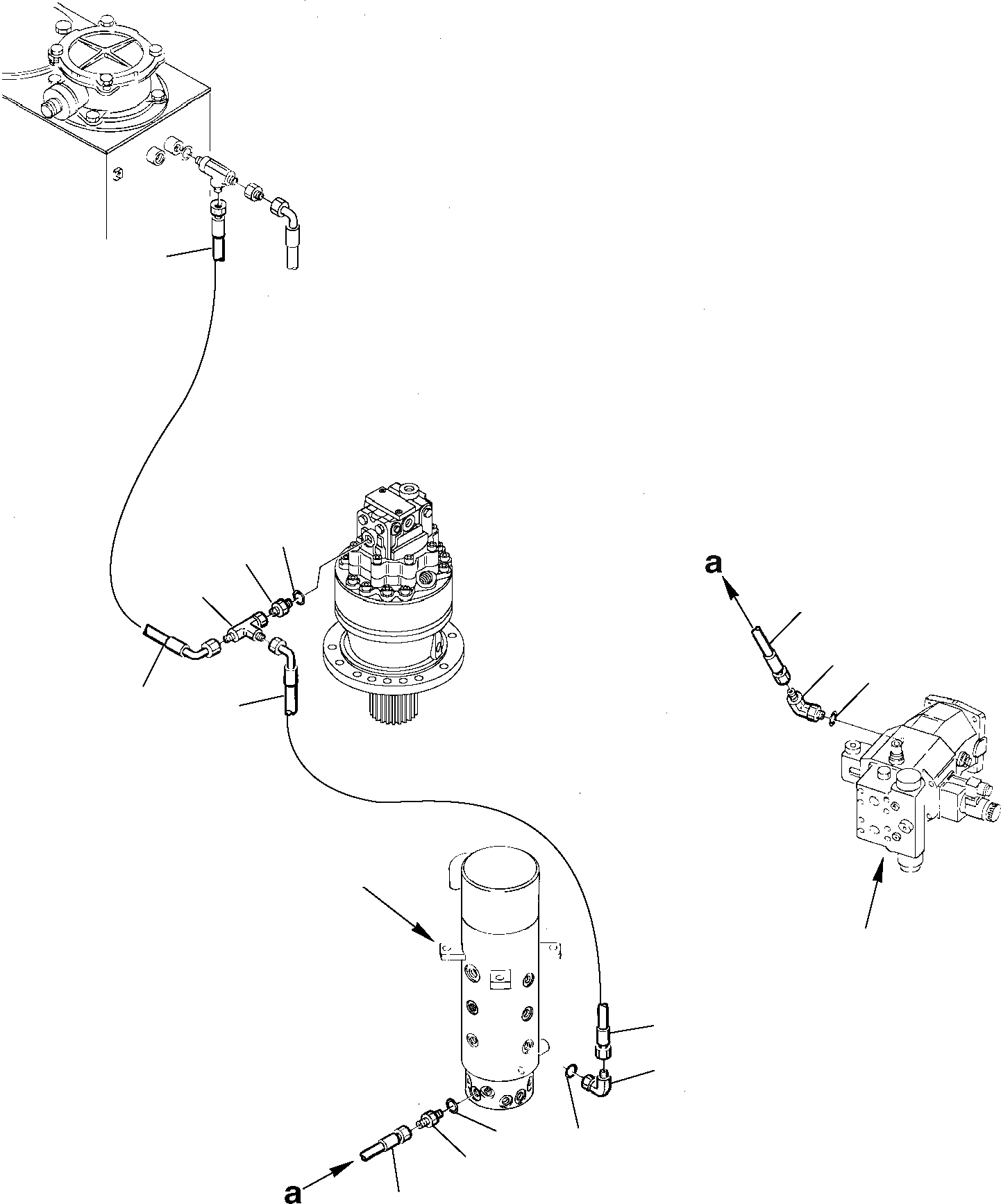 a

a