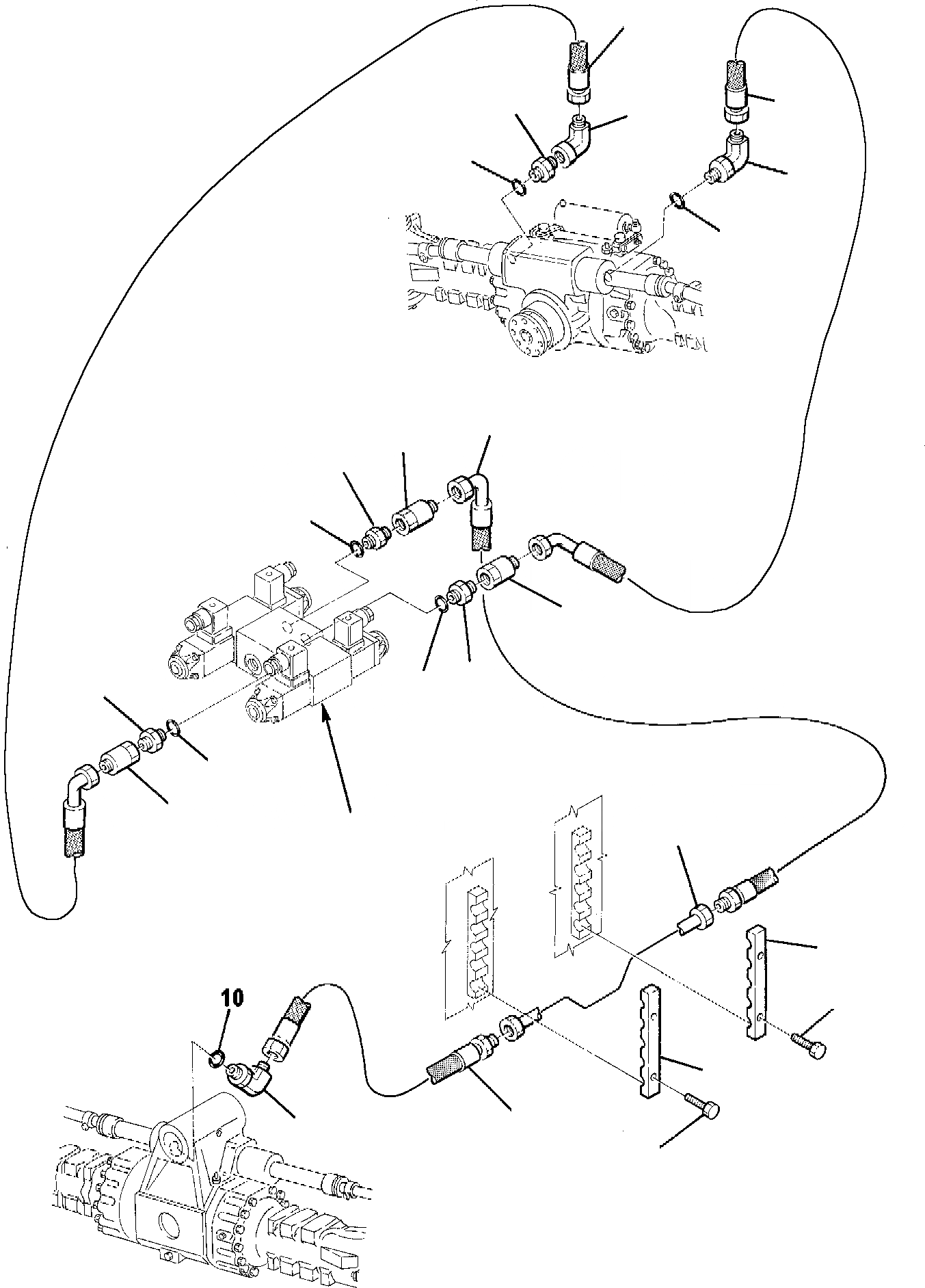 10