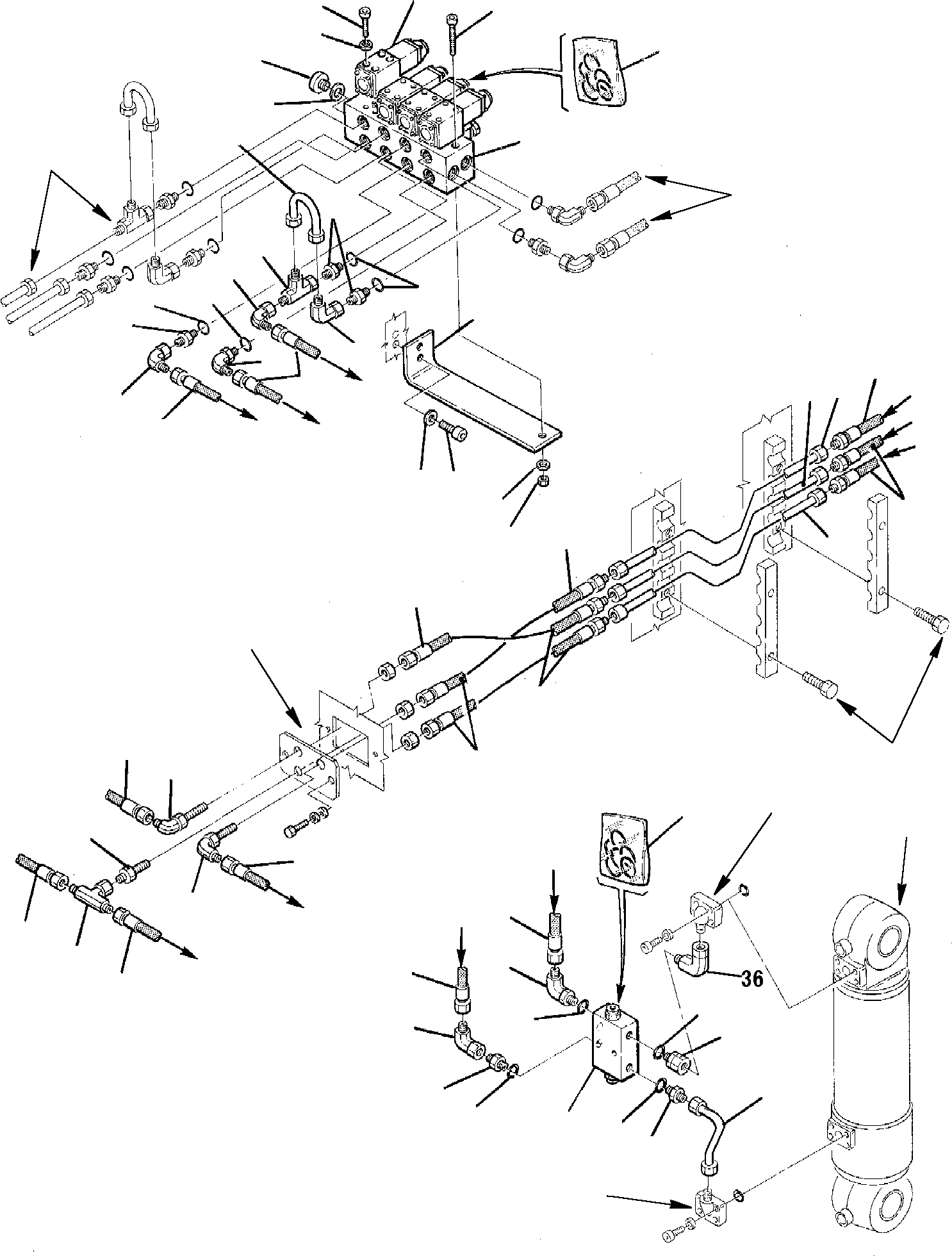 36