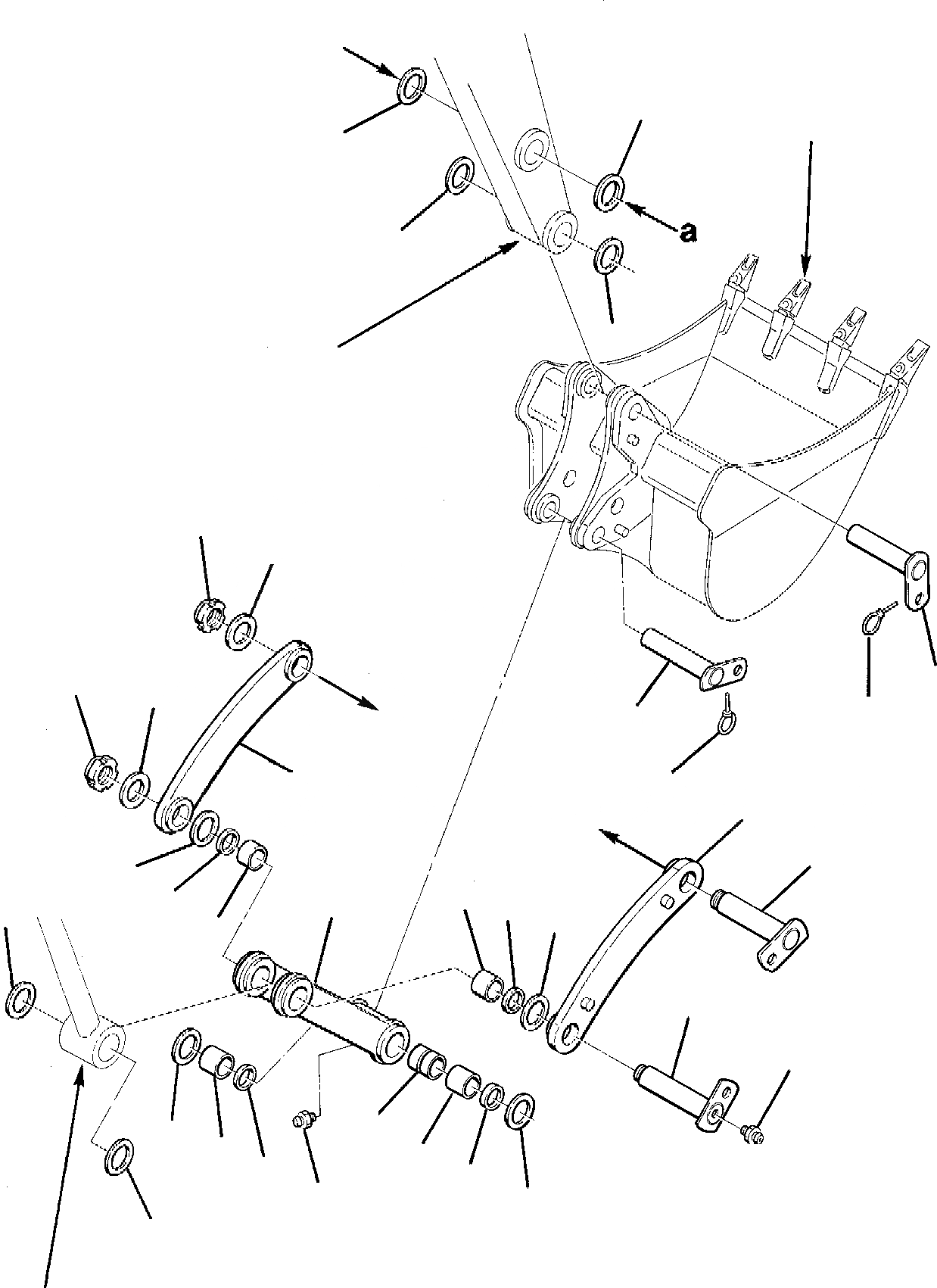 a