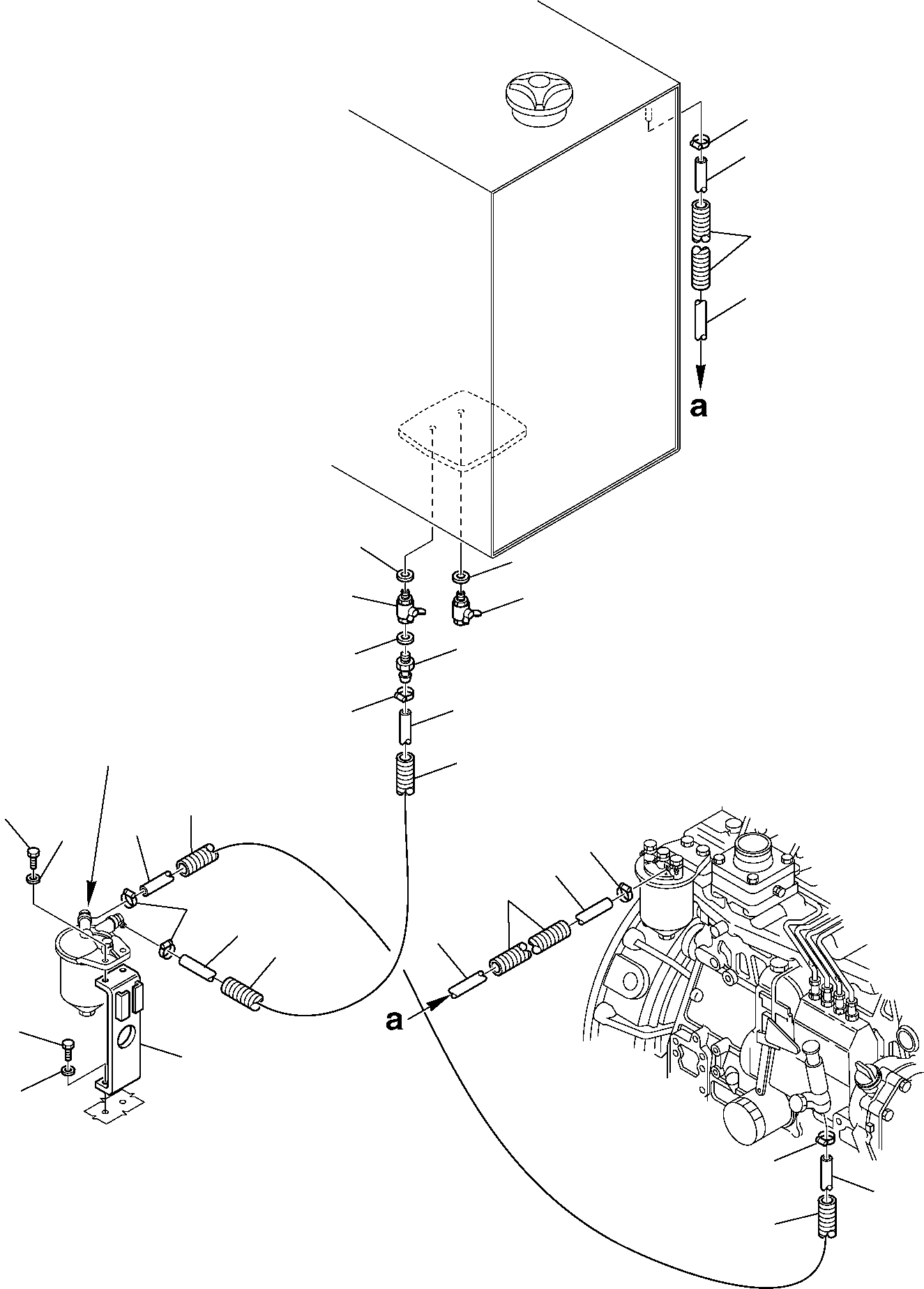 a

a