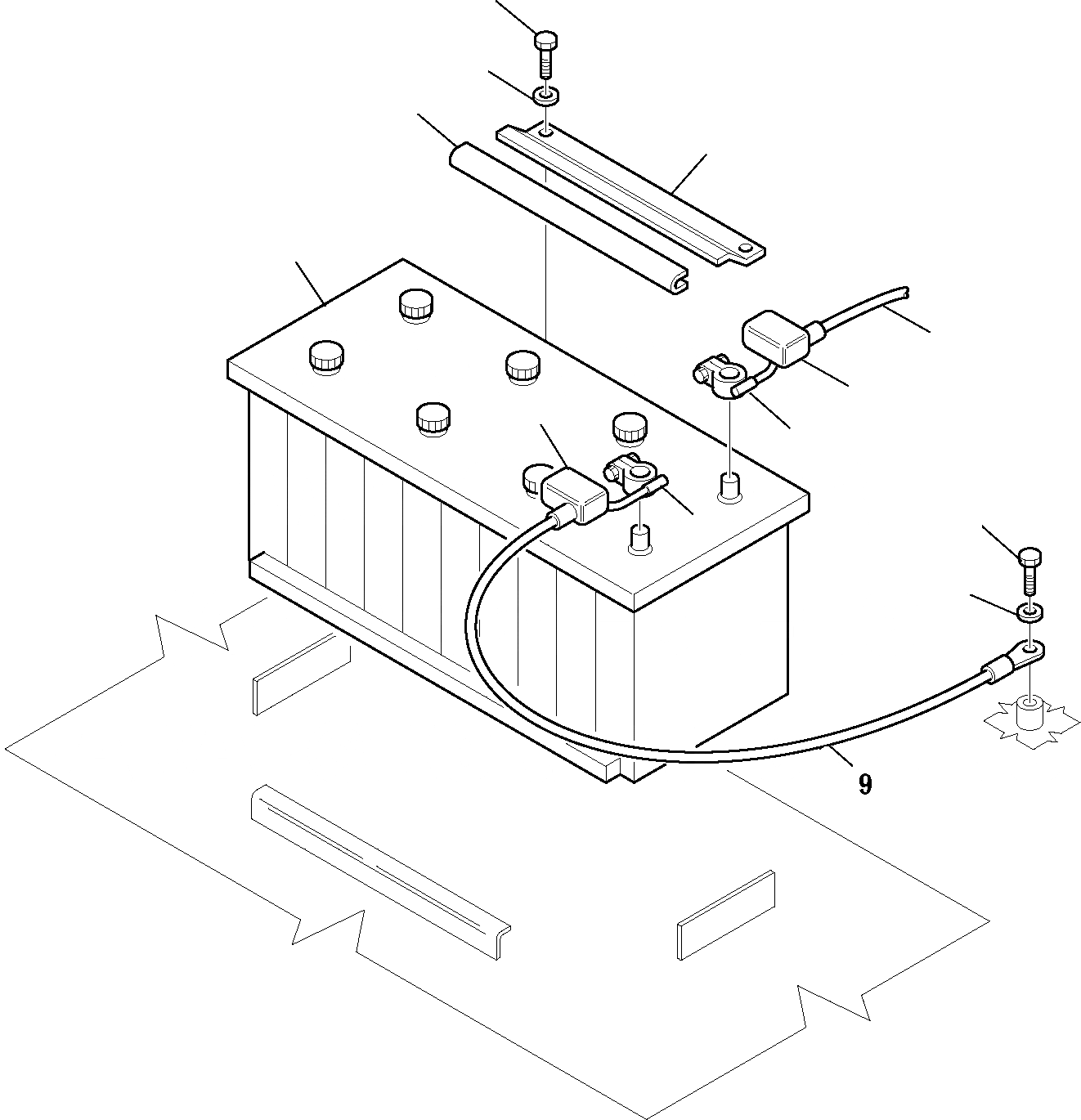 9