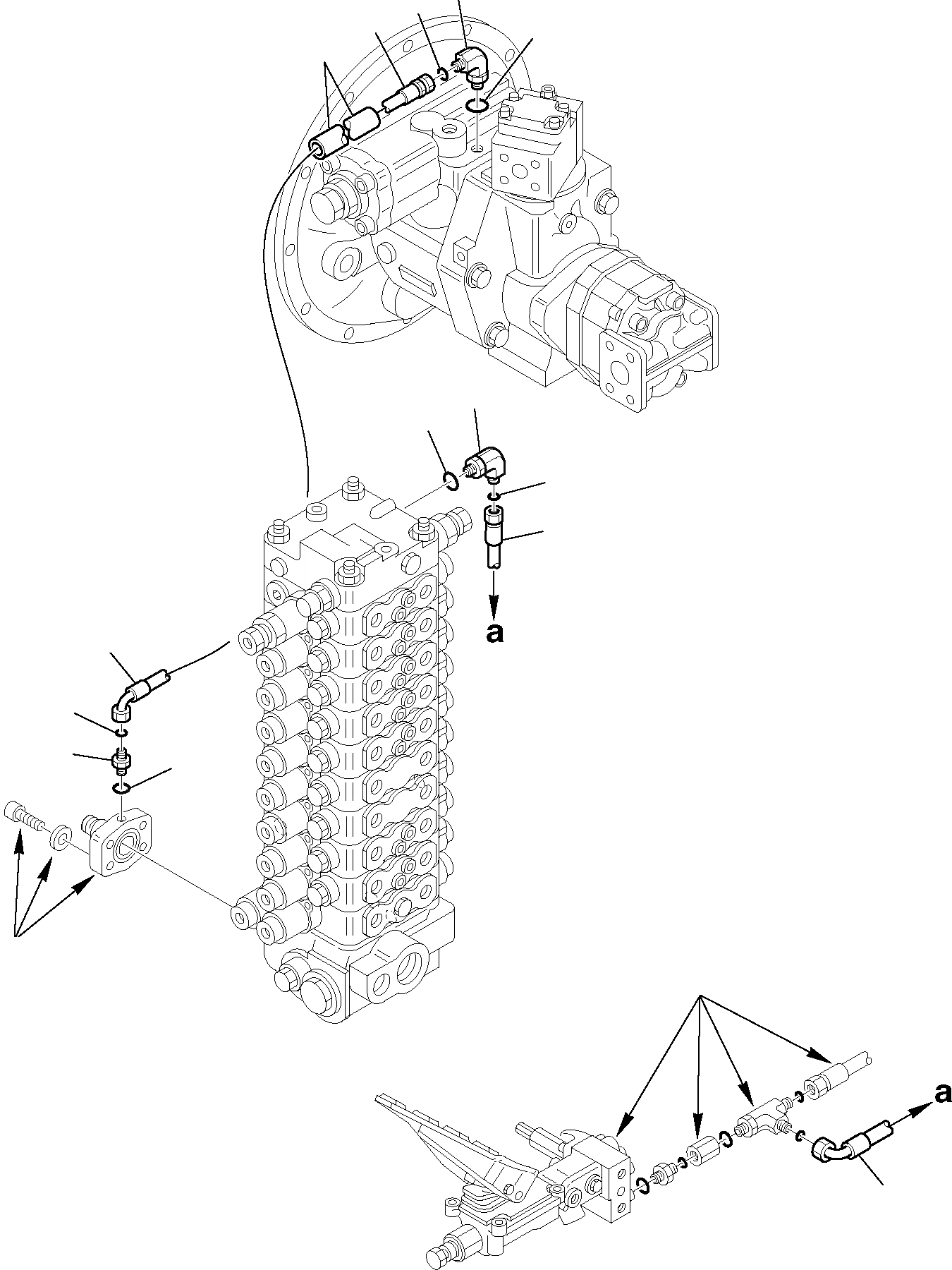 a

a