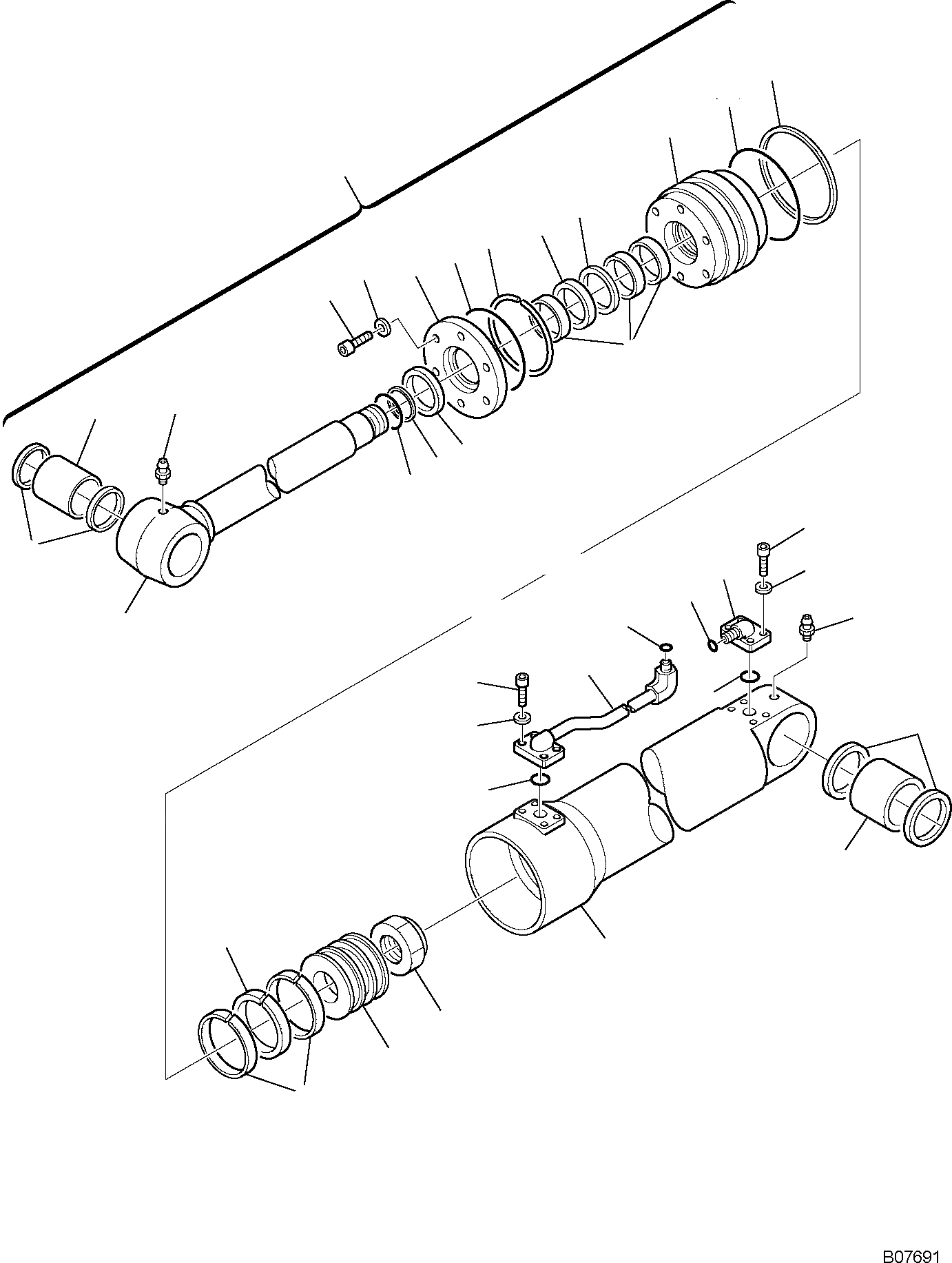 B07691