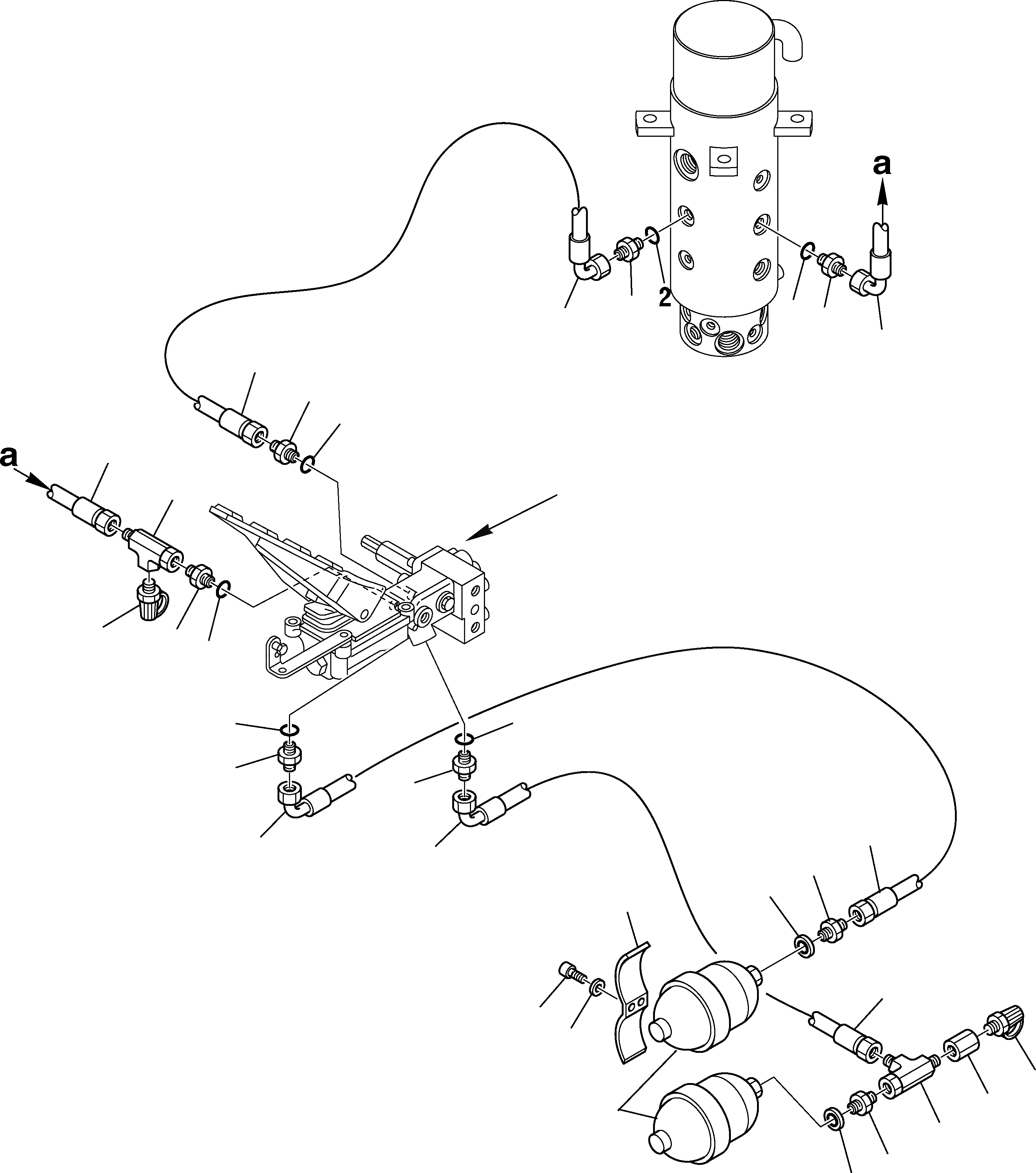 a

2

a