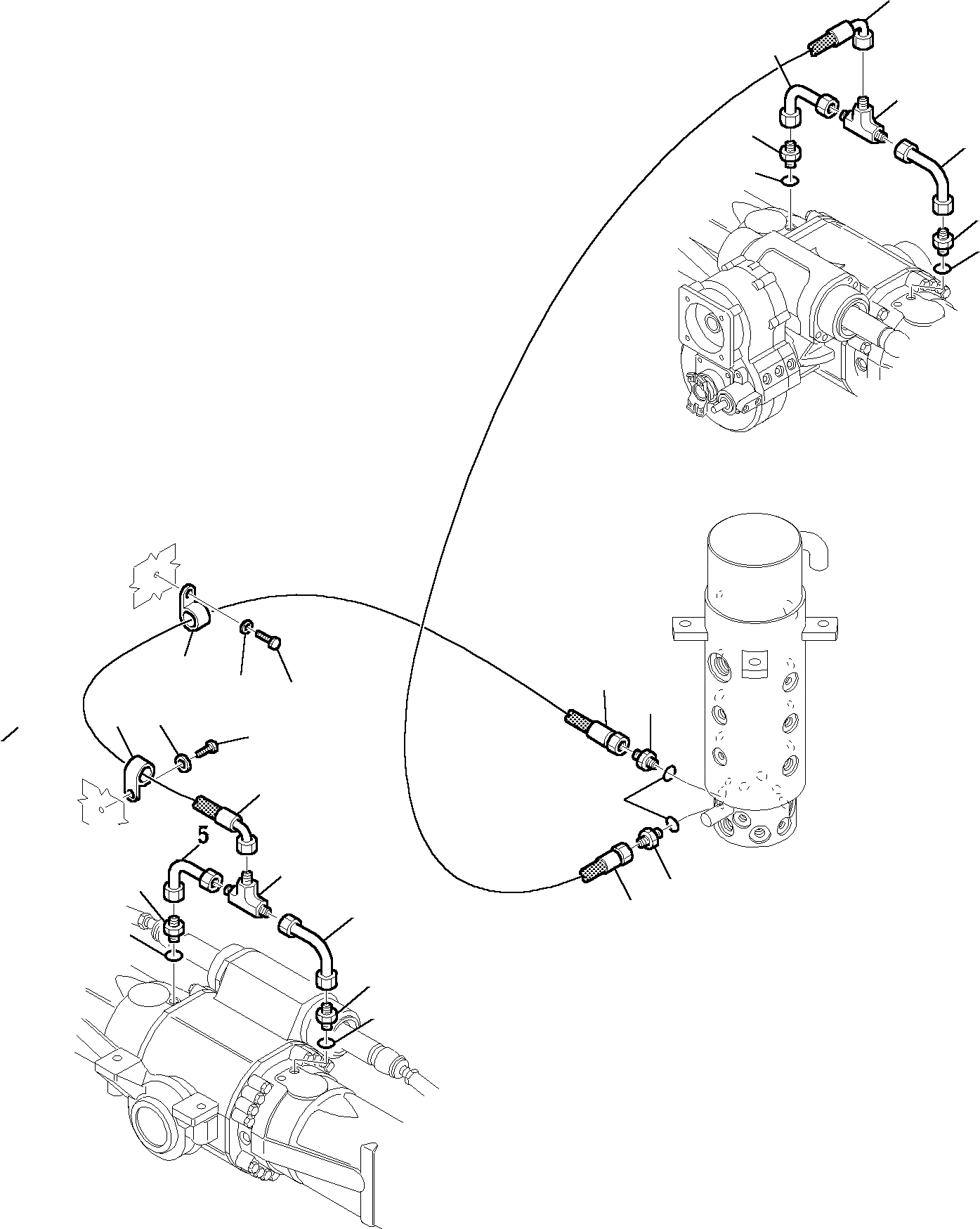 5