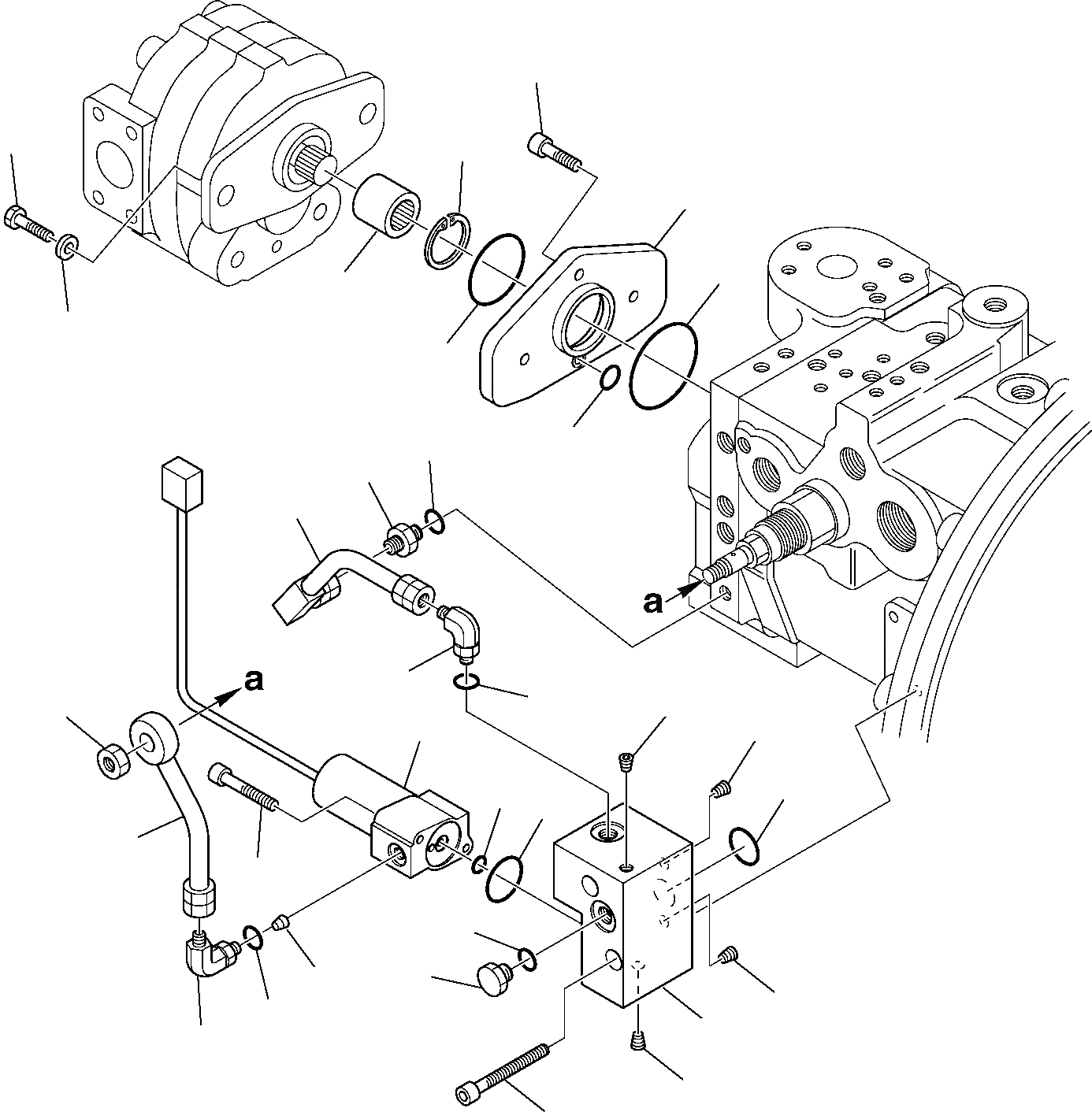 a

a