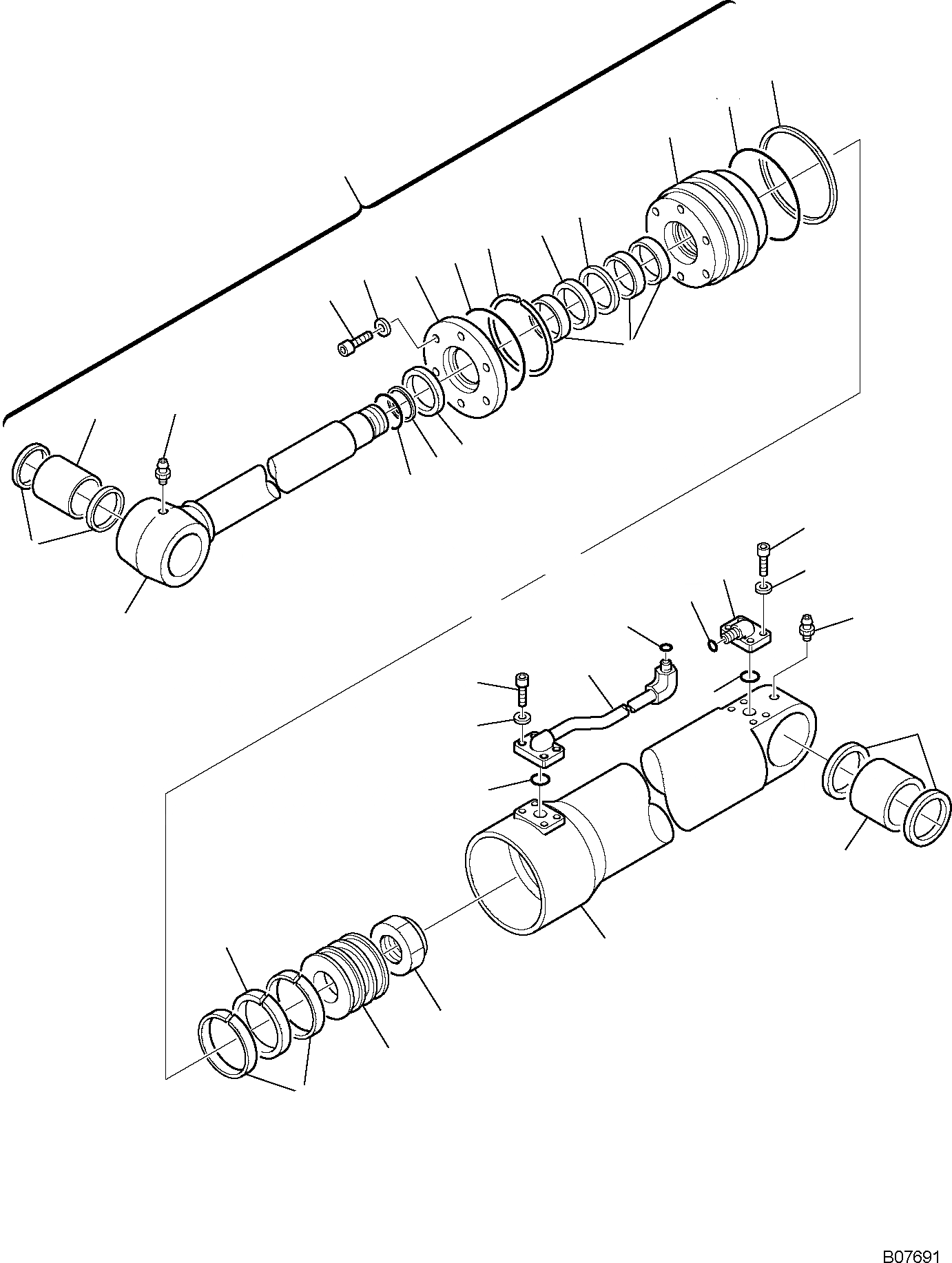 B07691