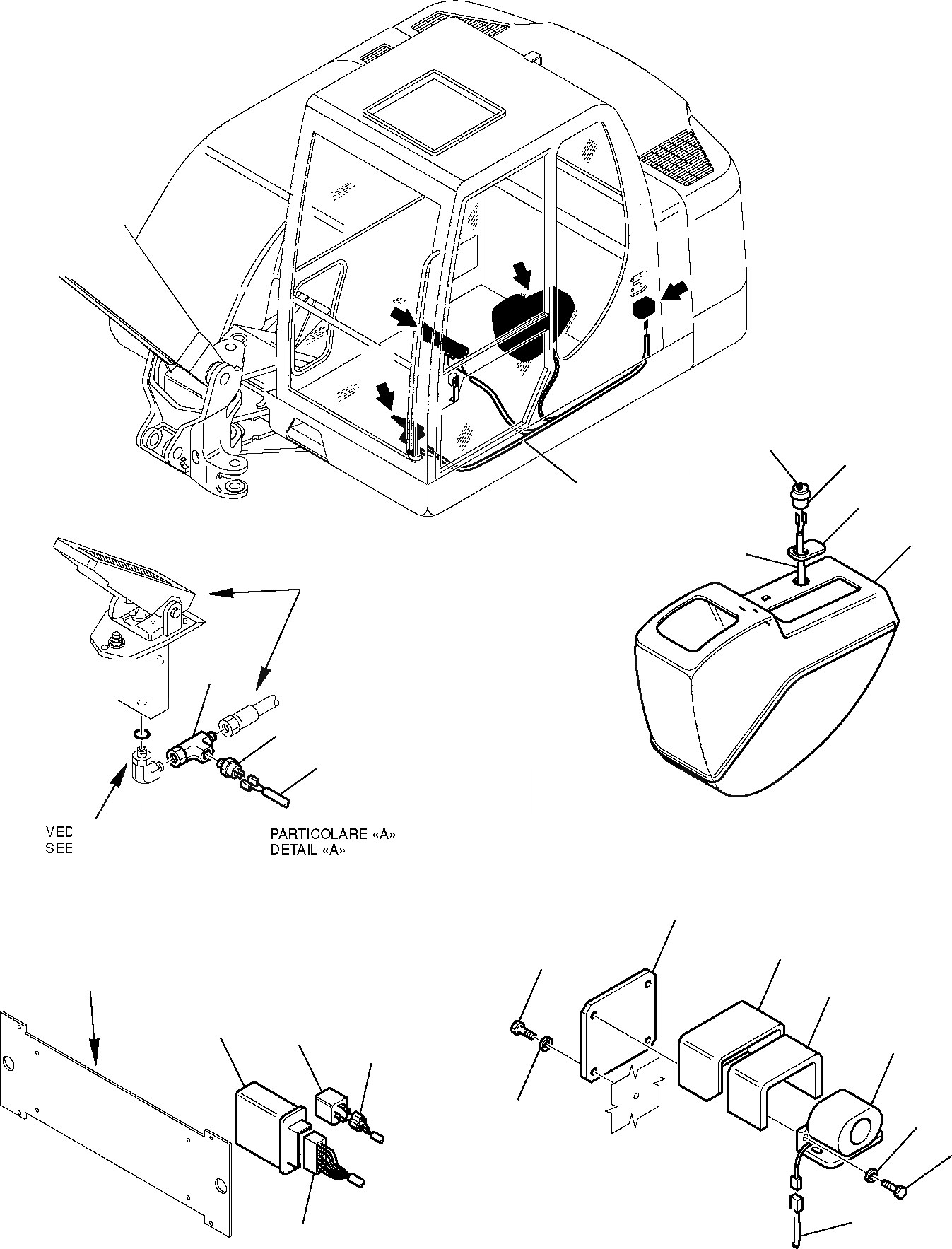 VED
SEE

PARTICOLARE «A»
DETAIL «A»