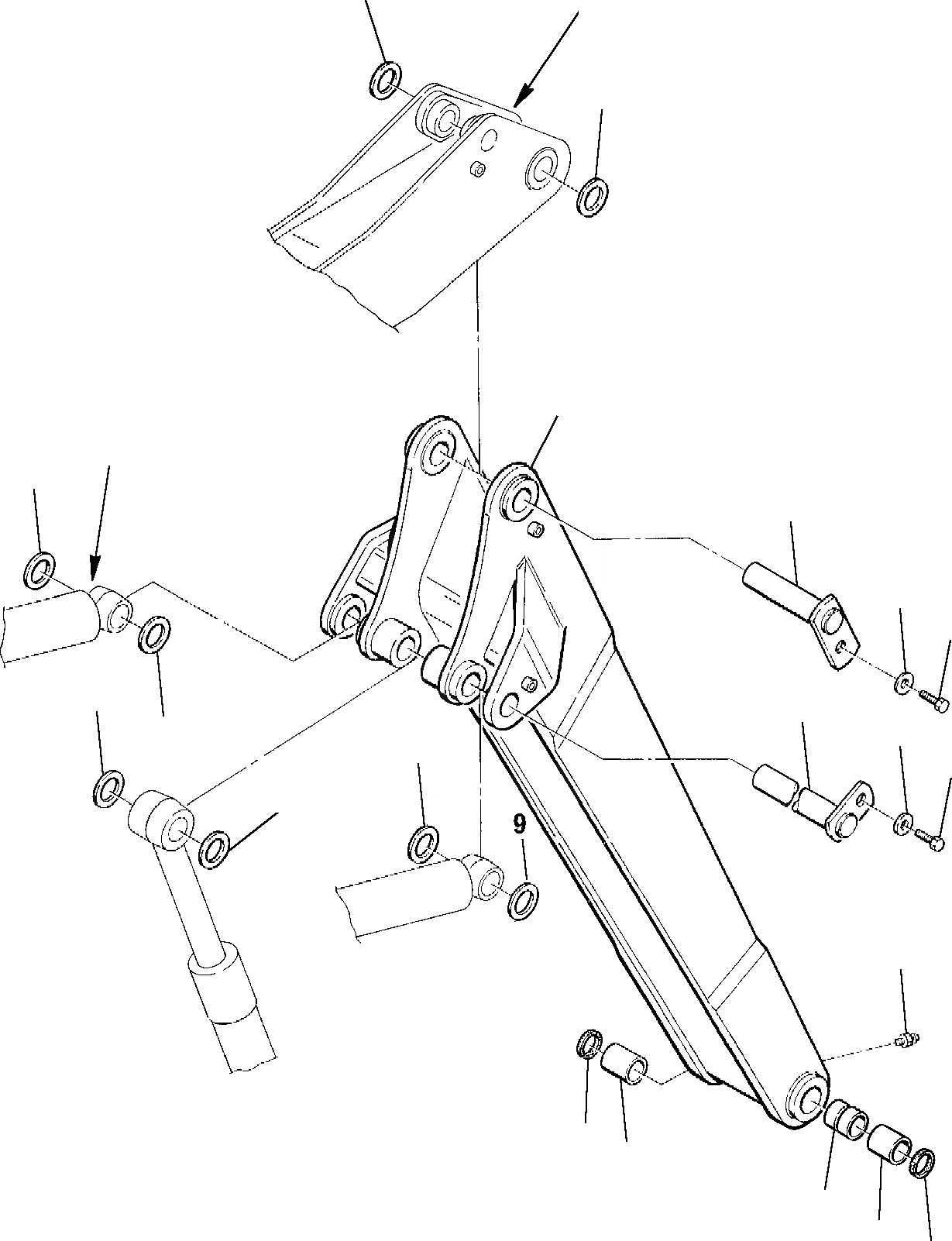 9