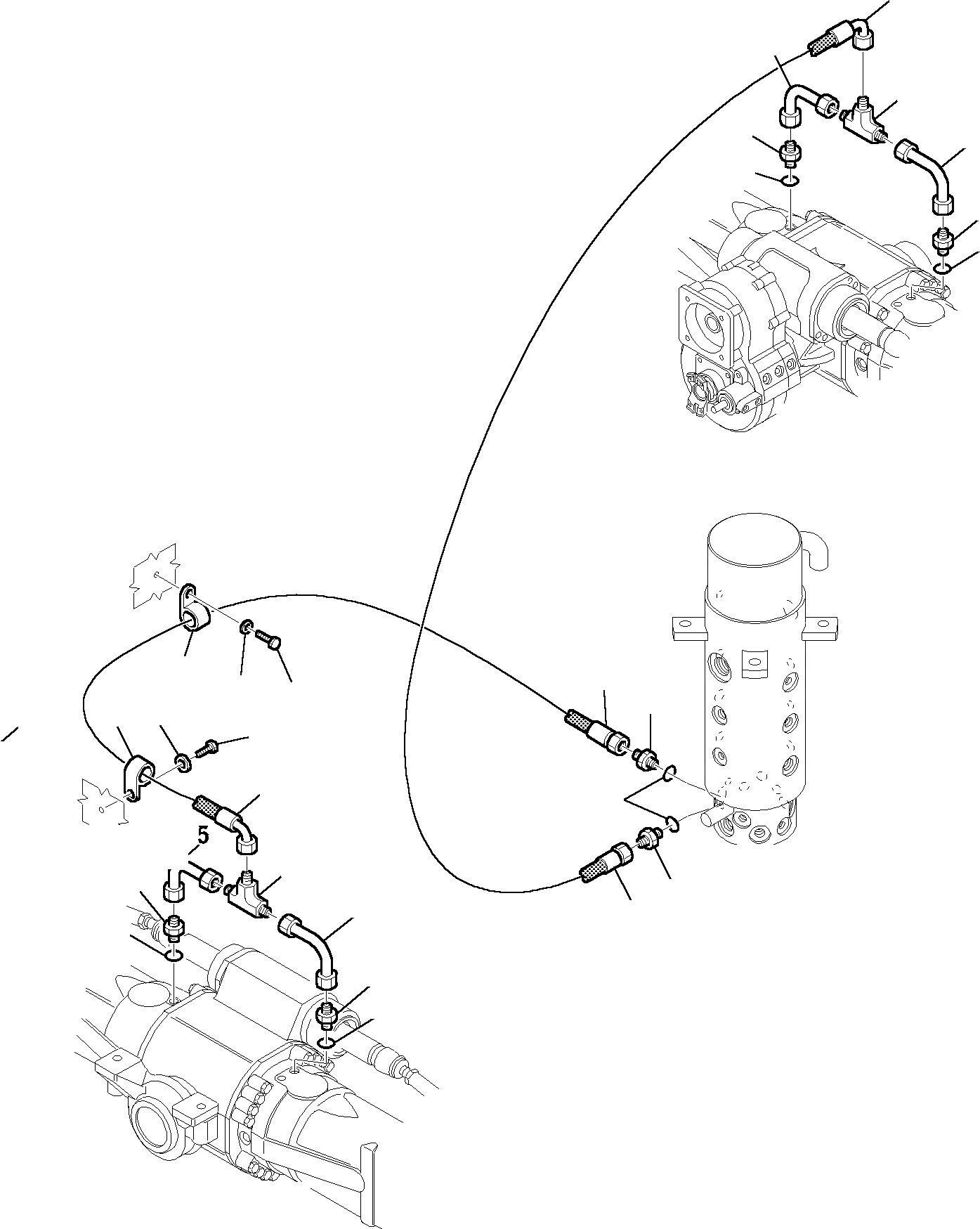 5