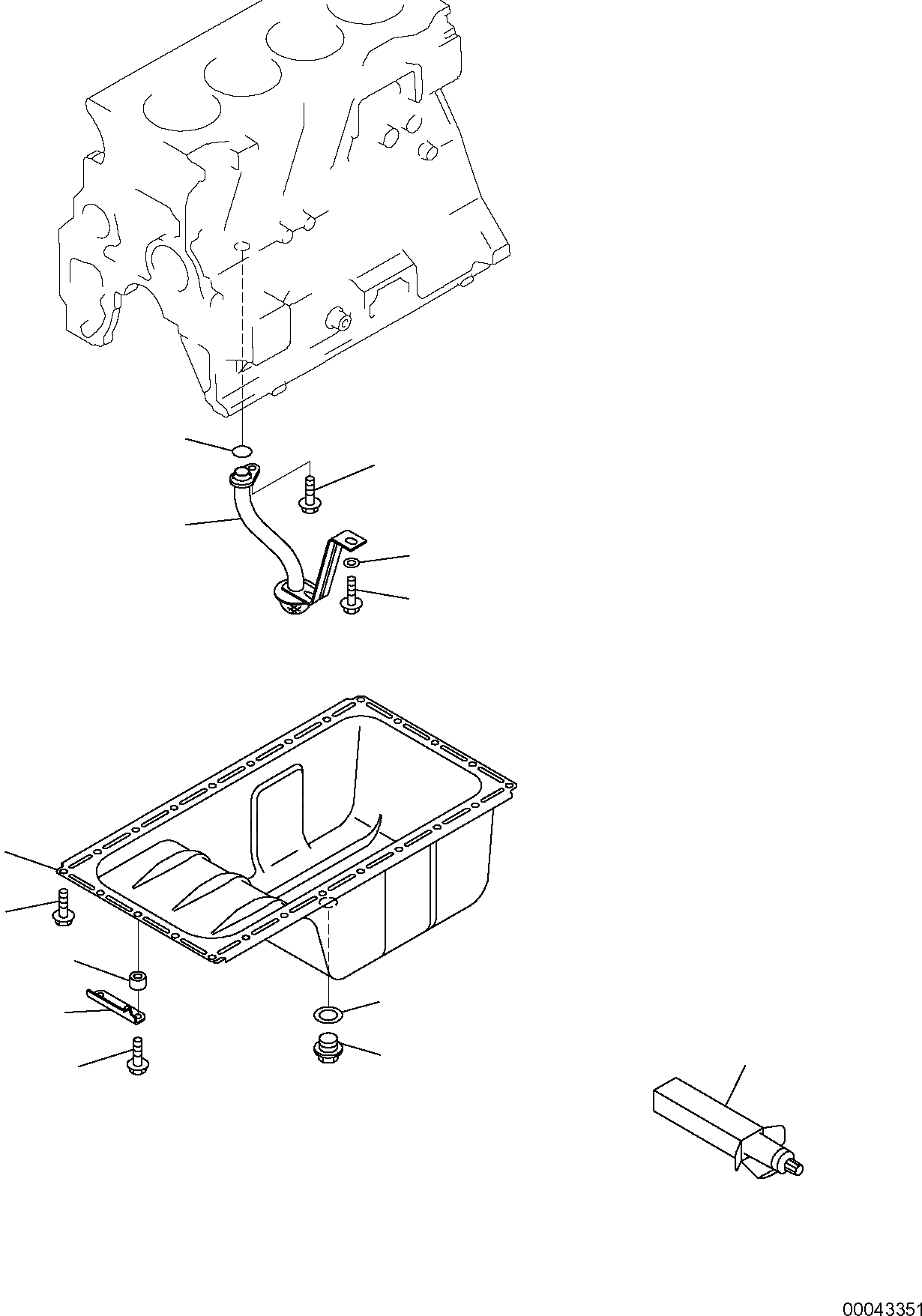 00043351