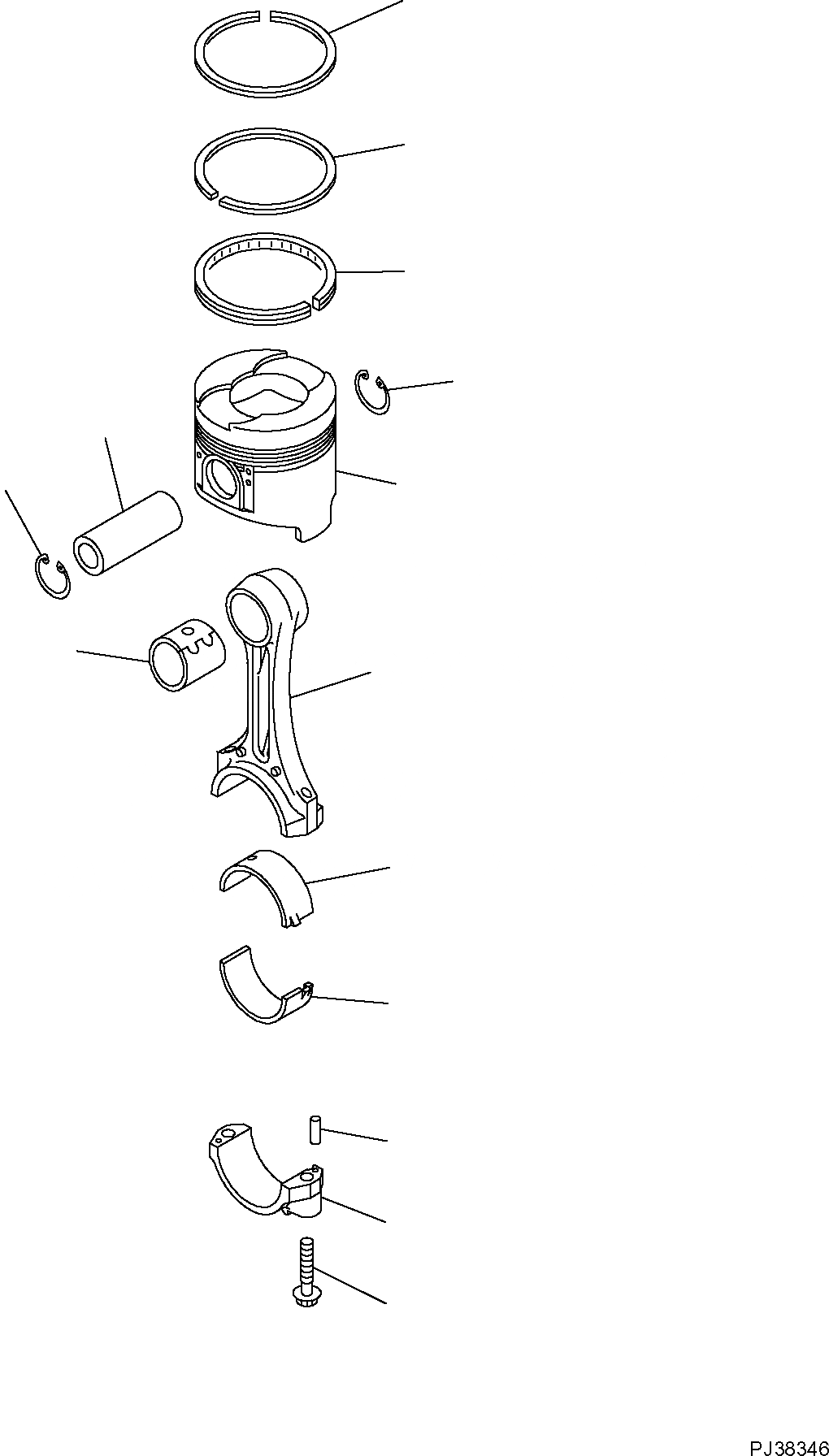 PJ38346