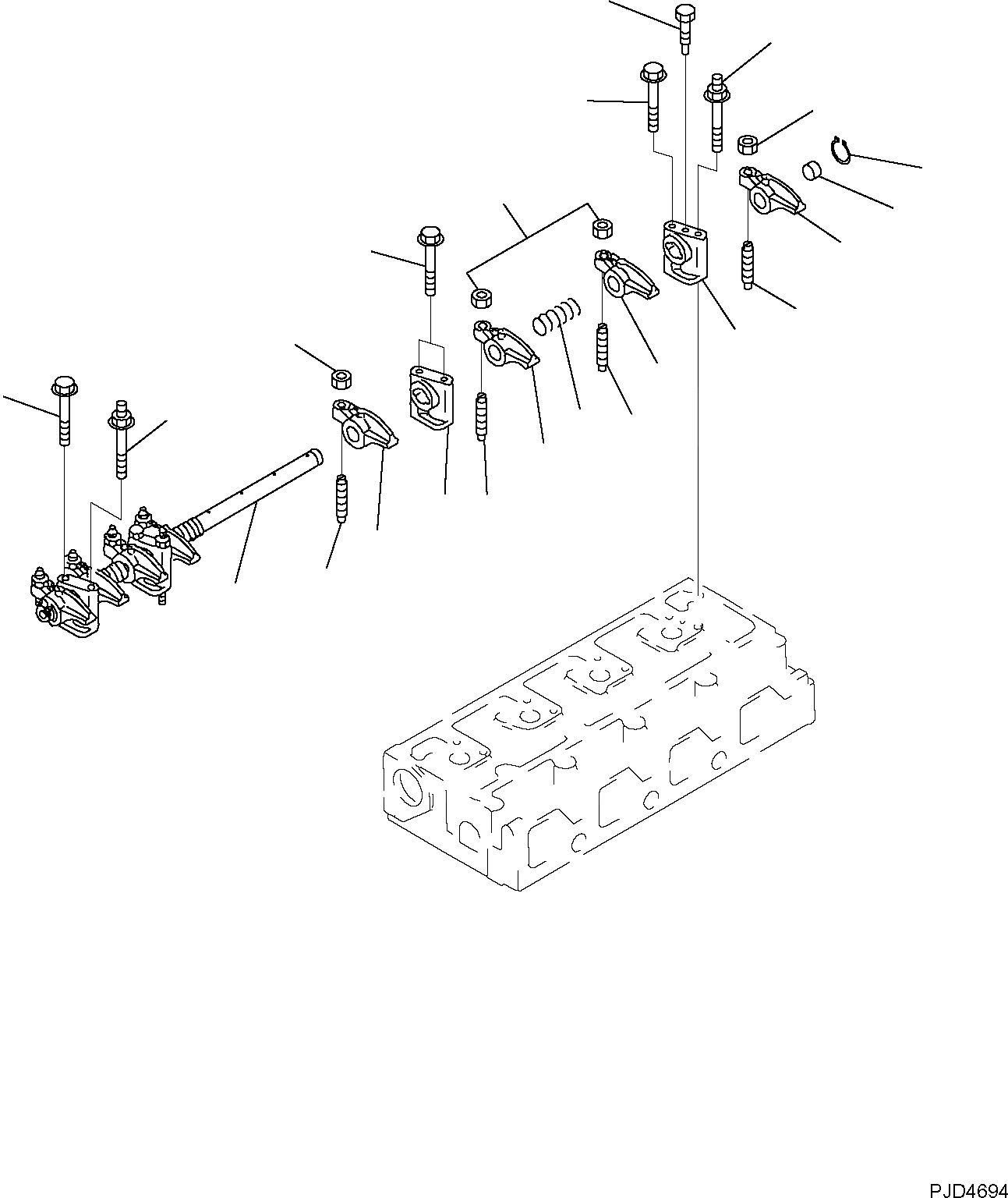 PJD4694