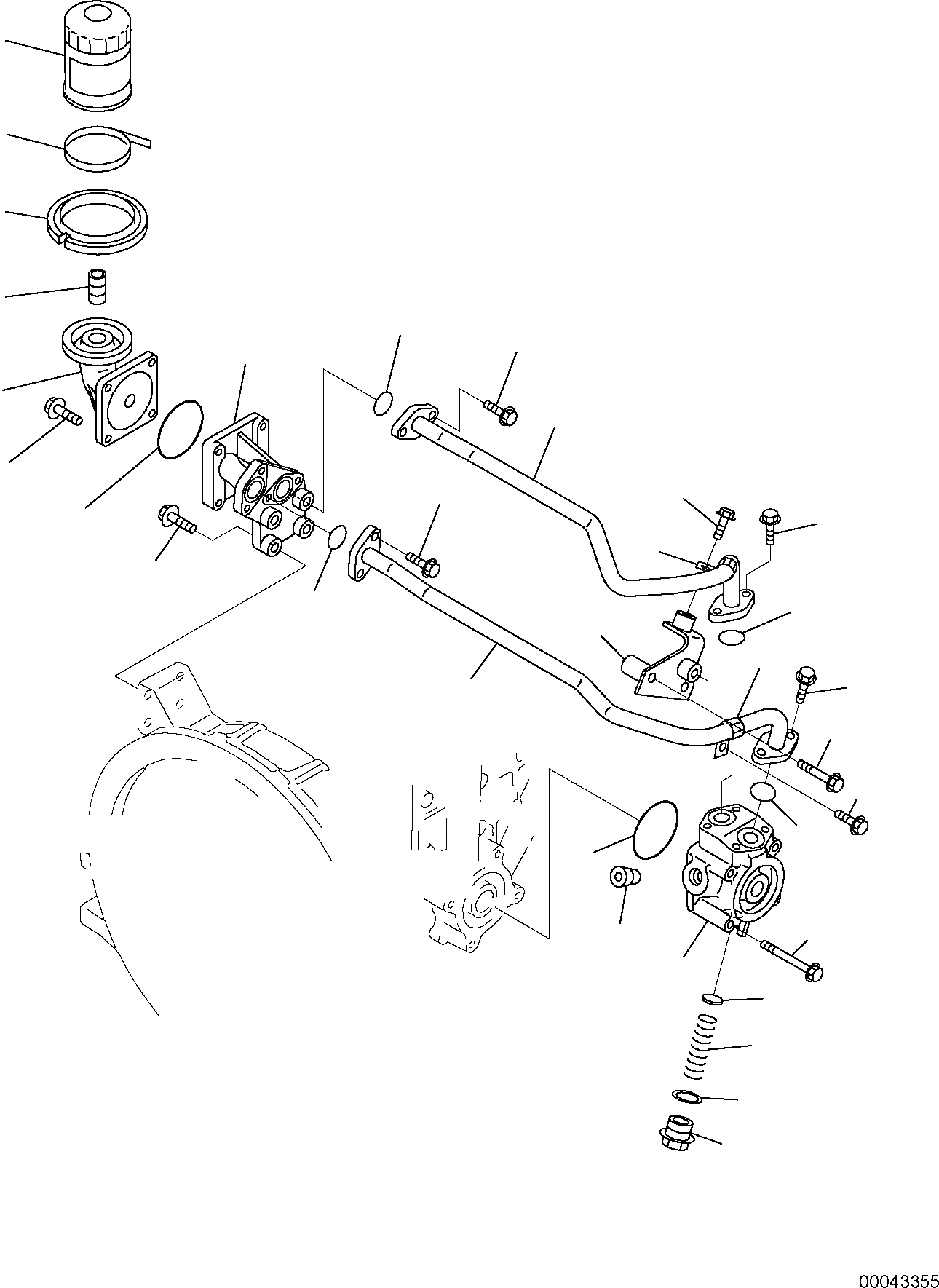 00043355