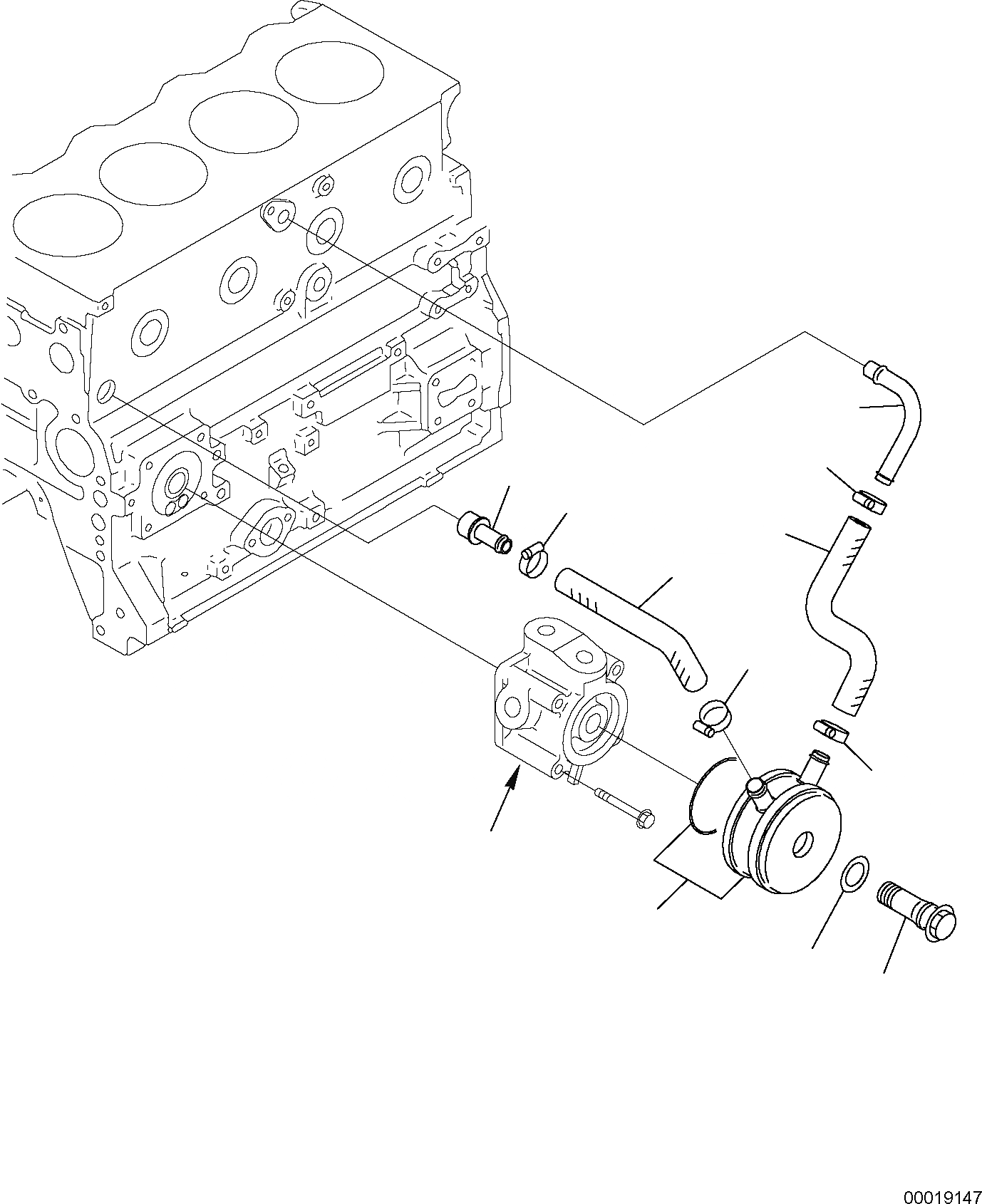 00019147