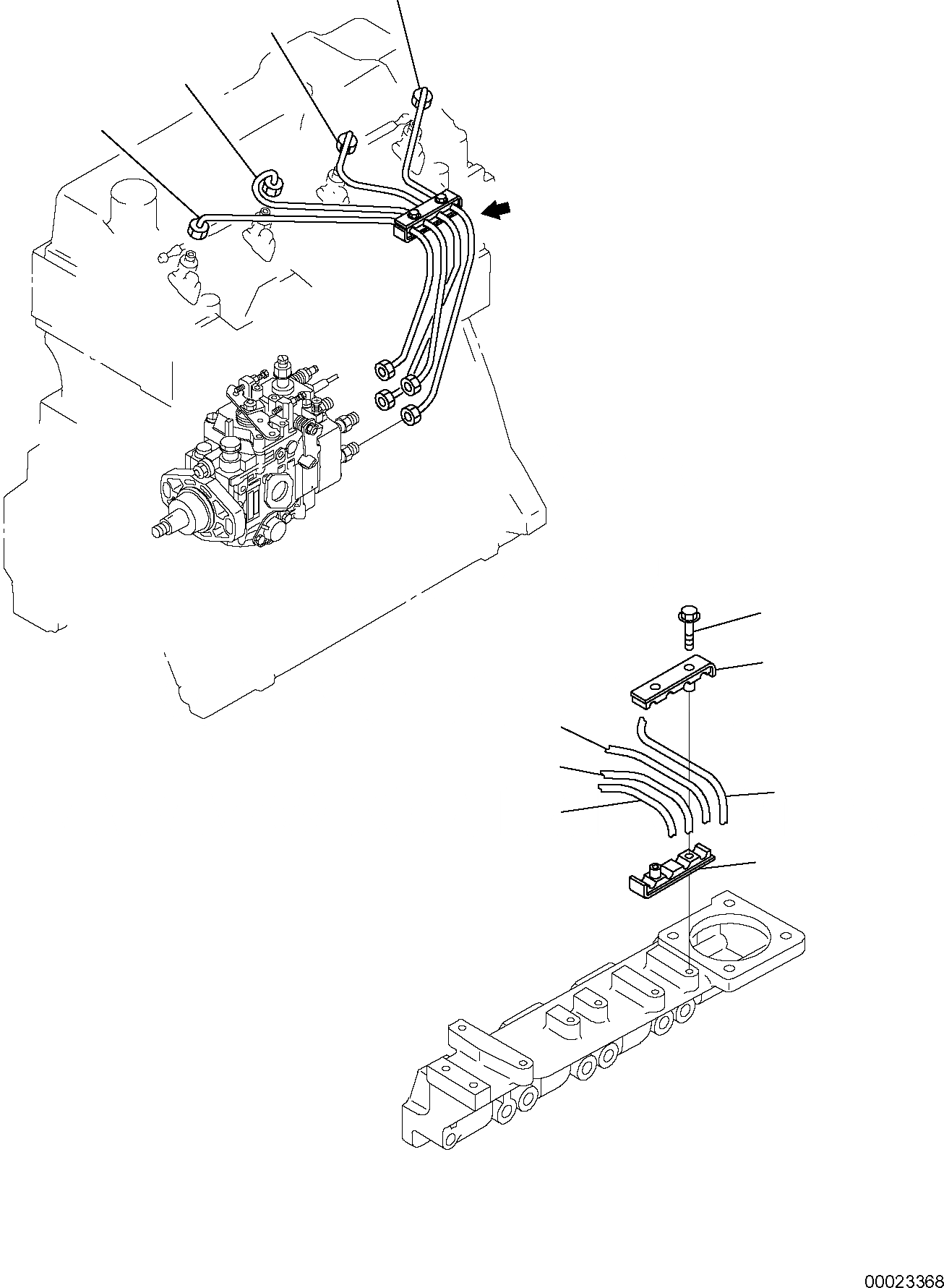 00023368