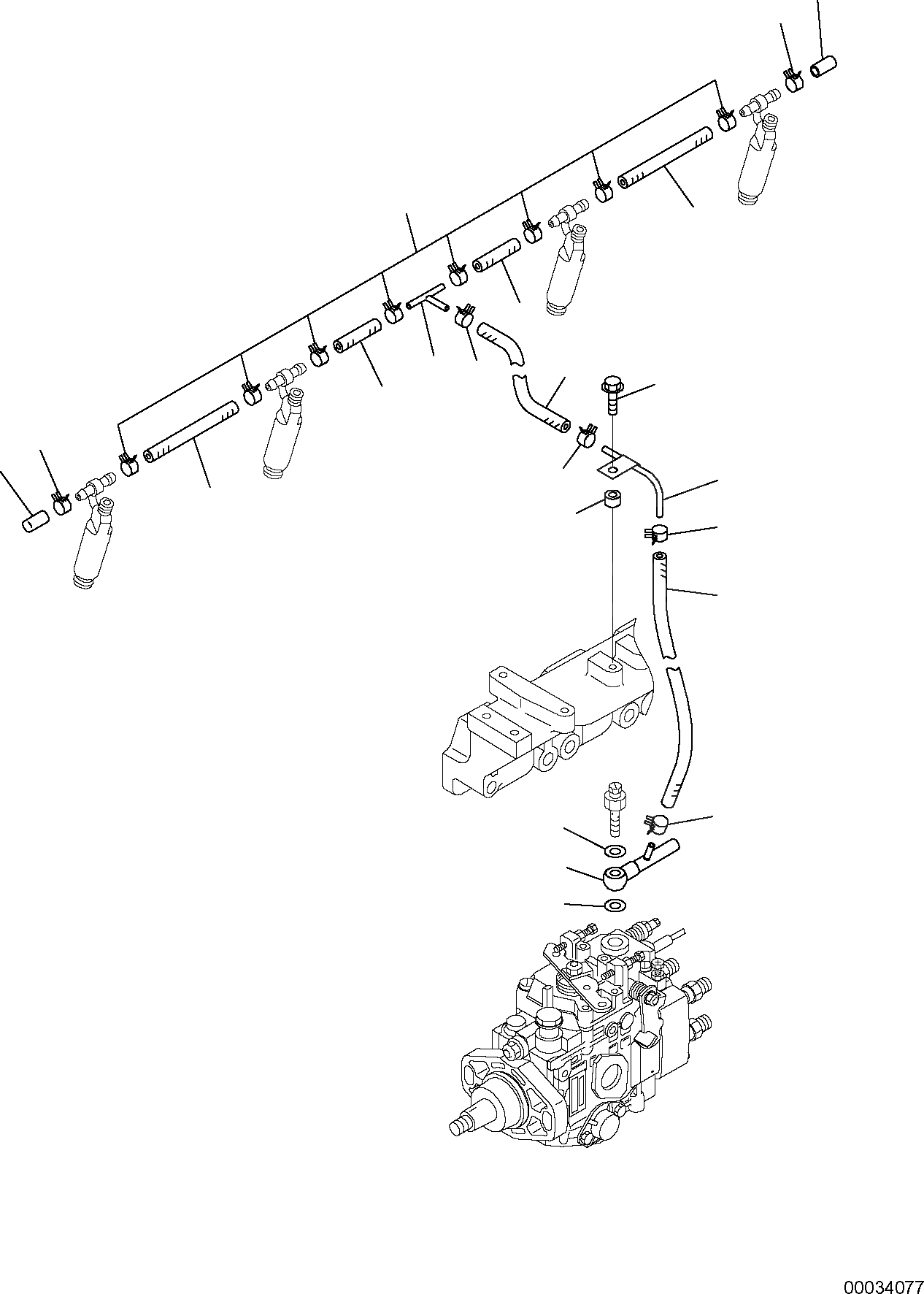 00034077