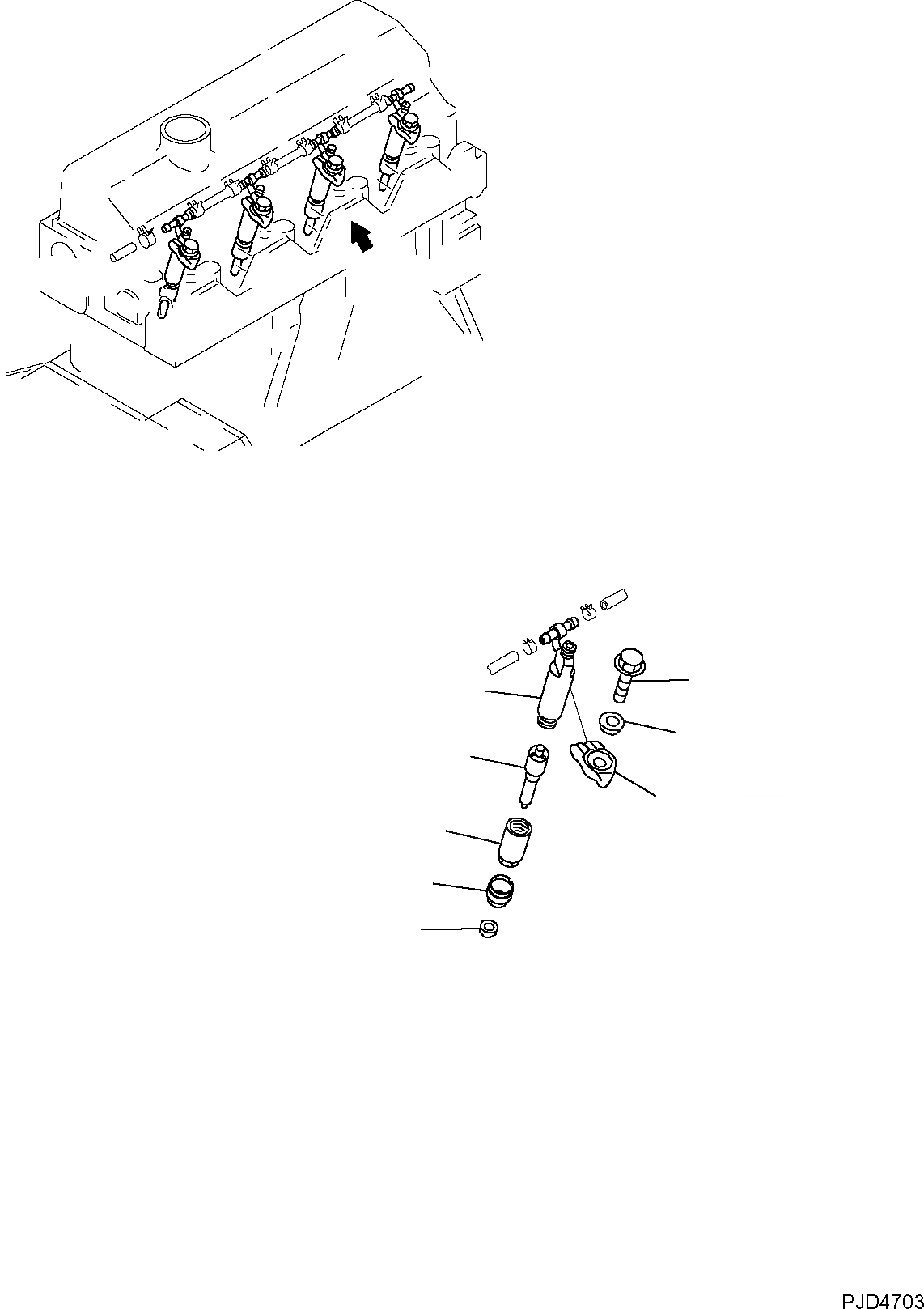 PJD4703