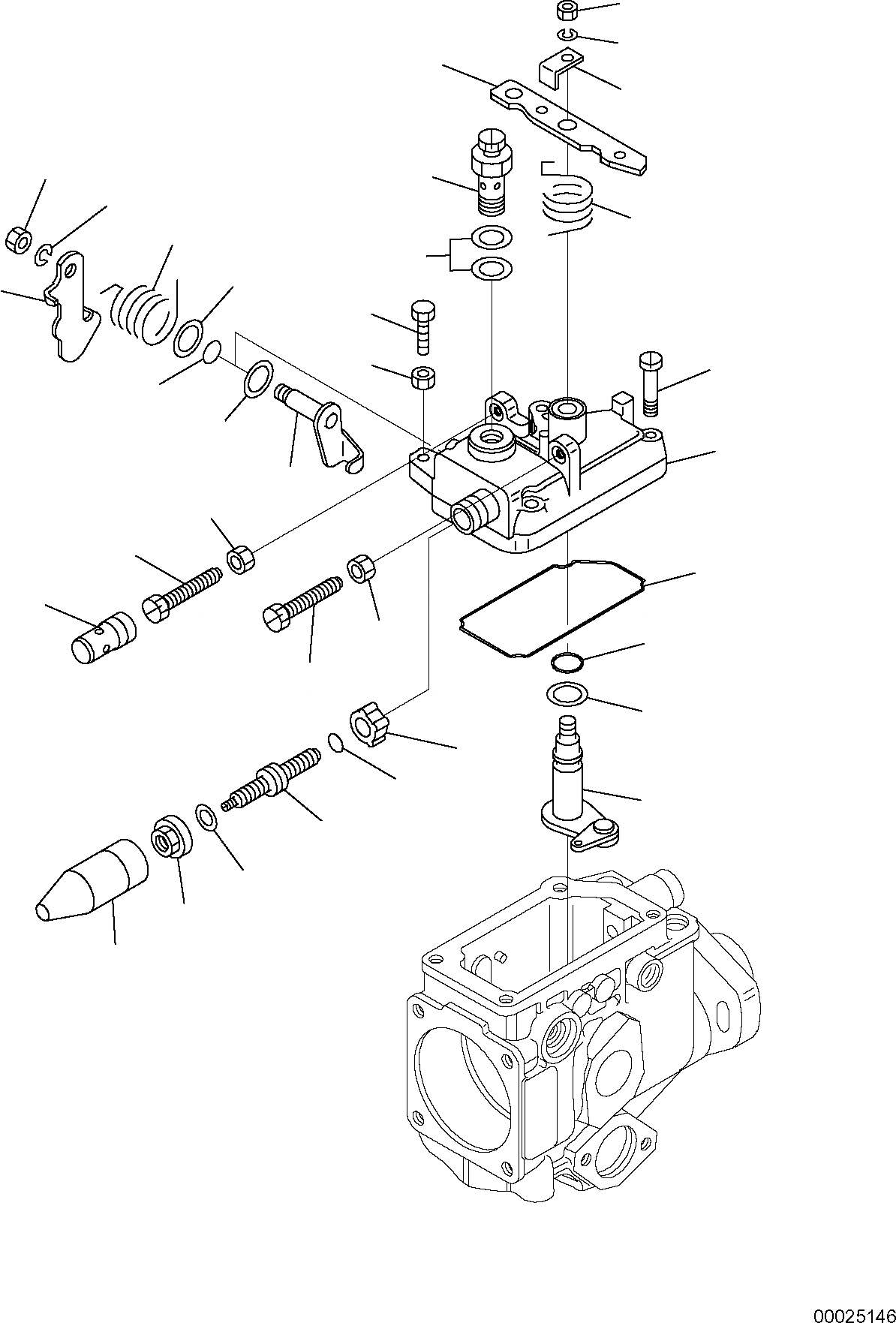 00025146