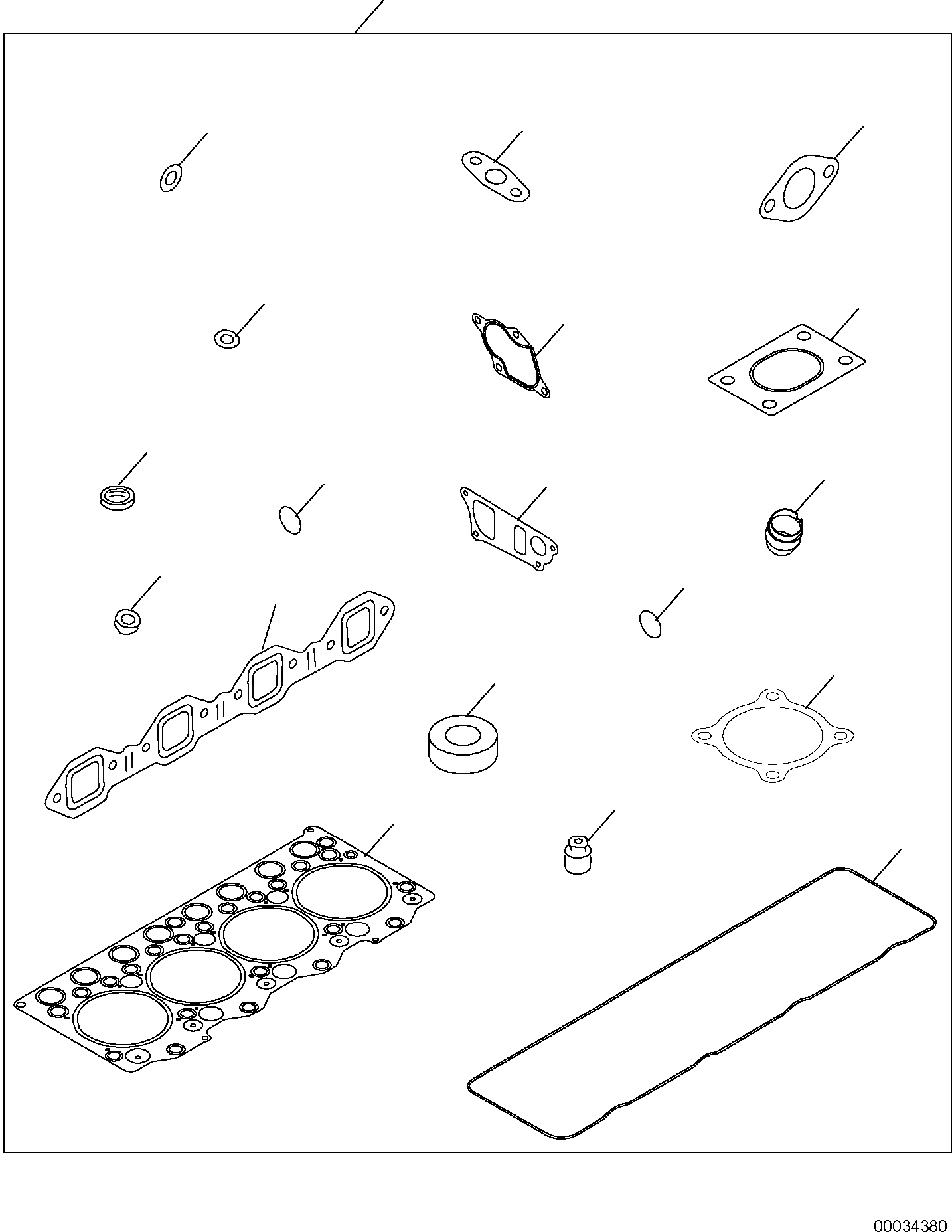 00034380