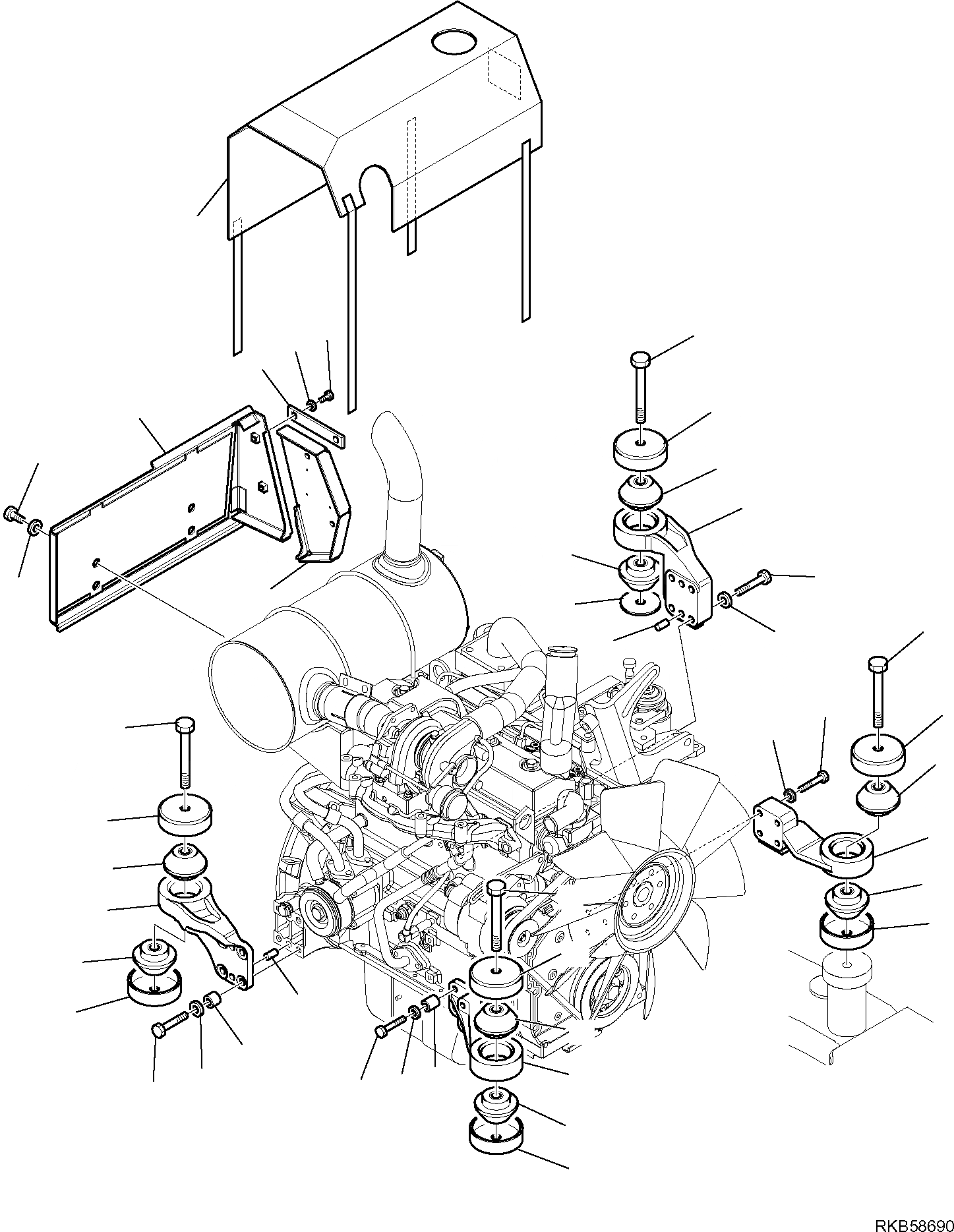 RKB58690