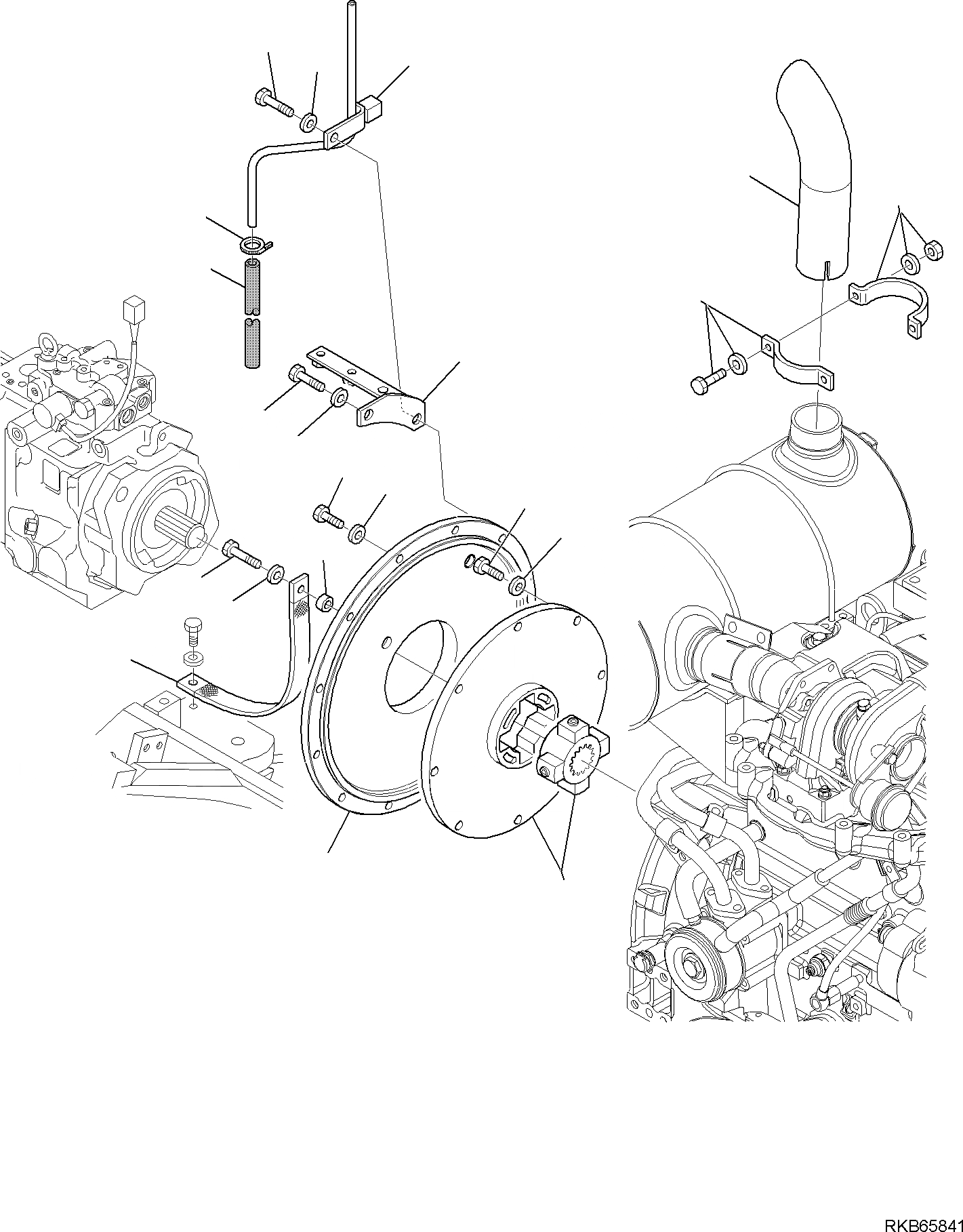 RKB65841