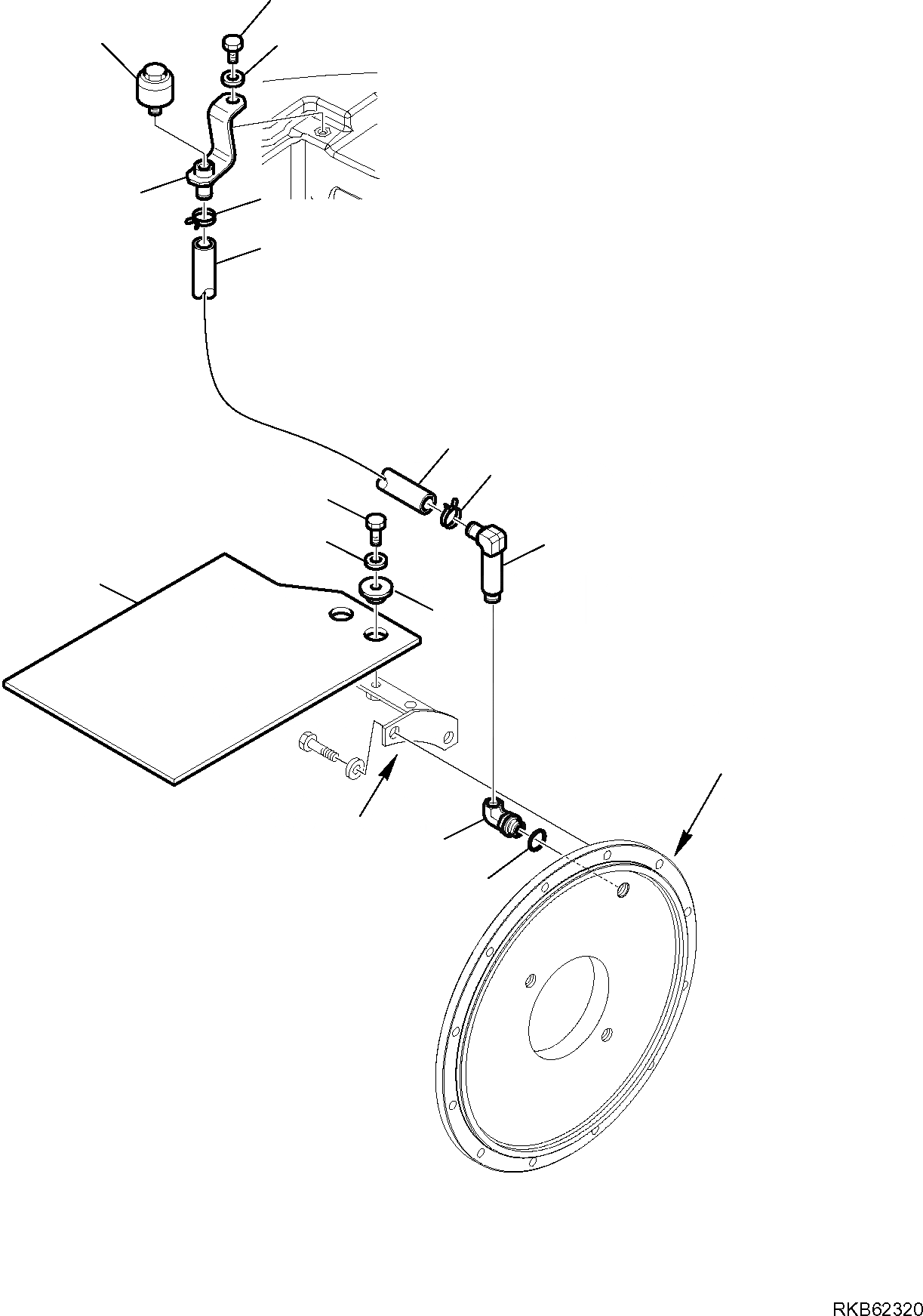 RKB62320