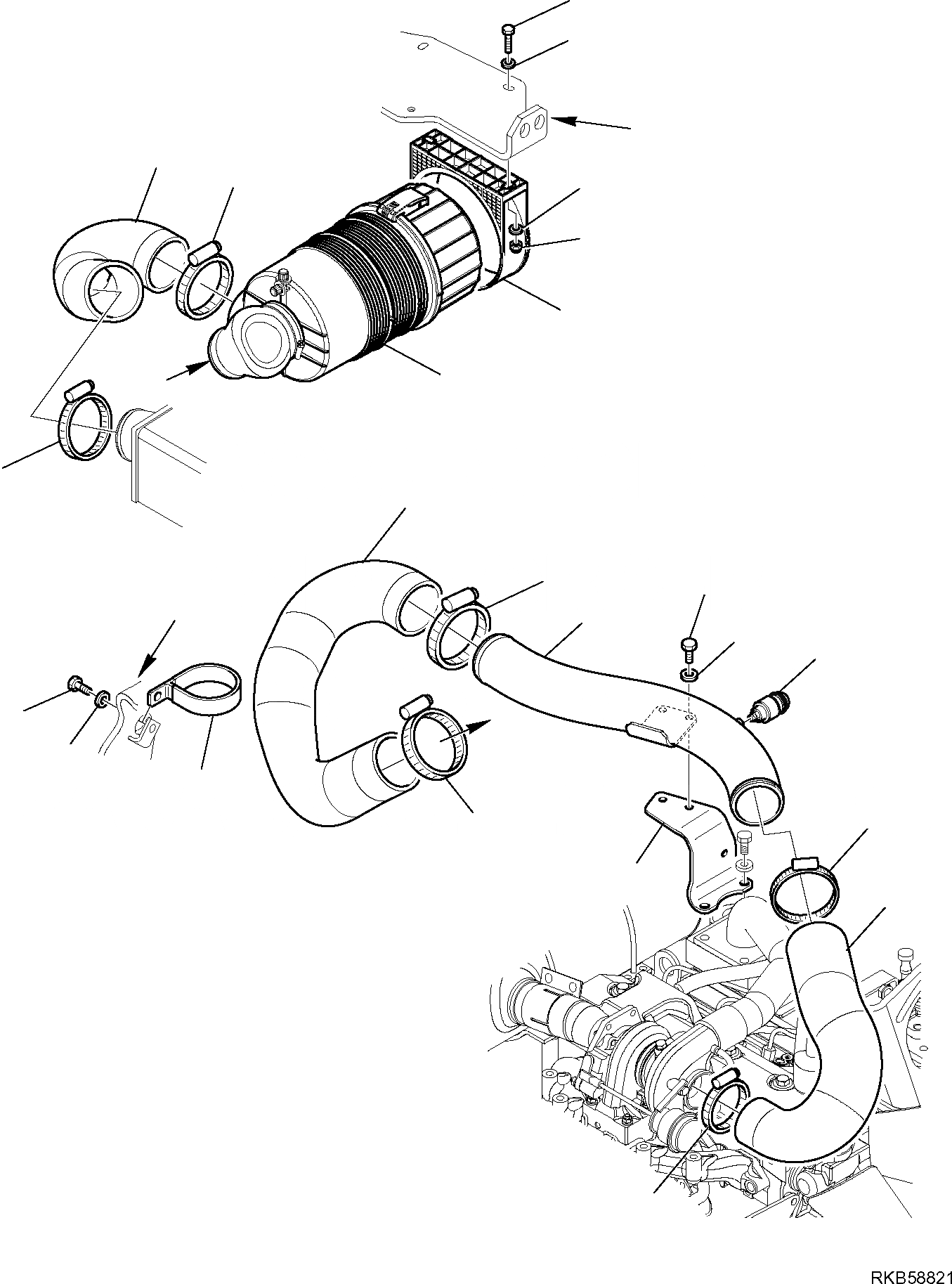 RKB58821