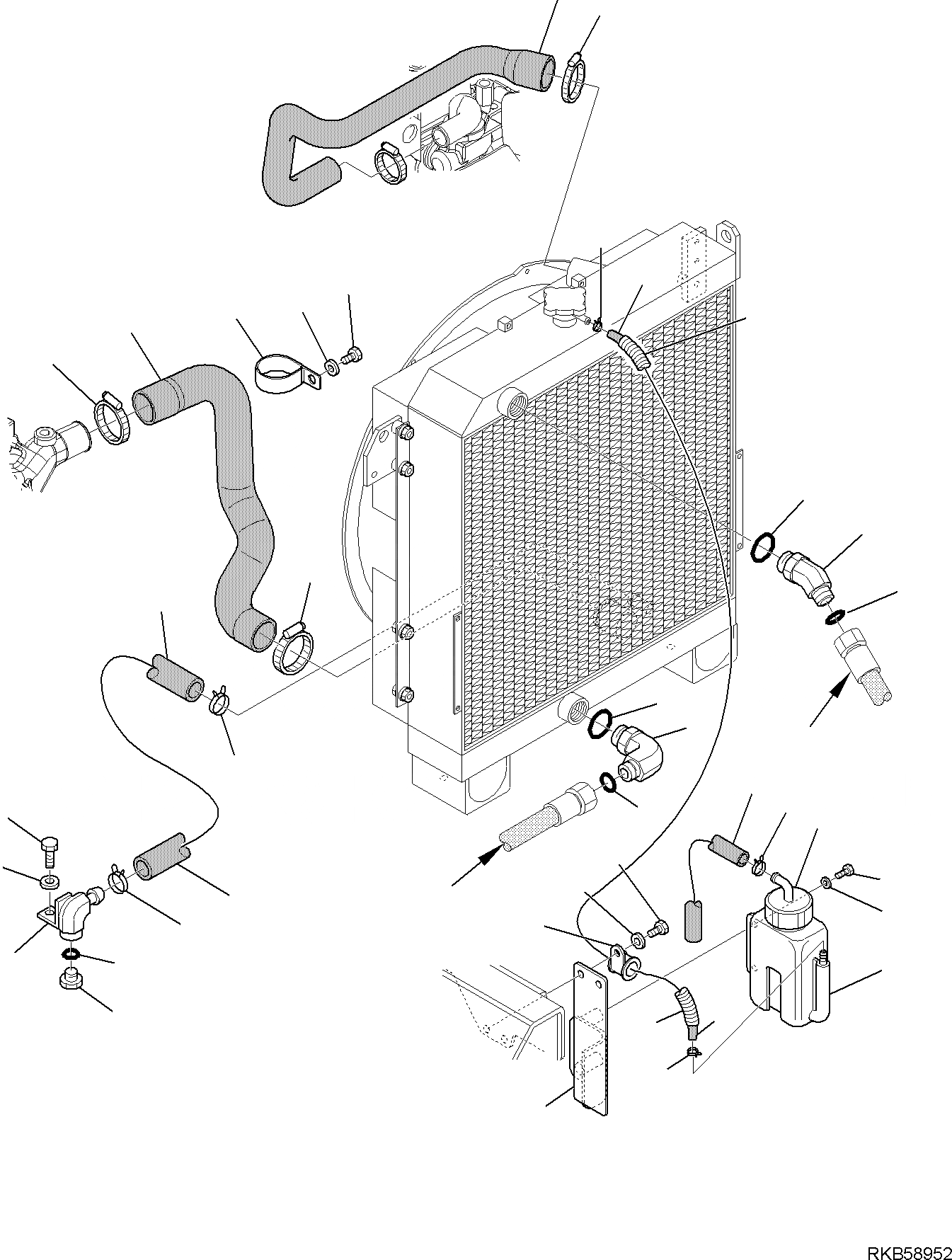 RKB58952