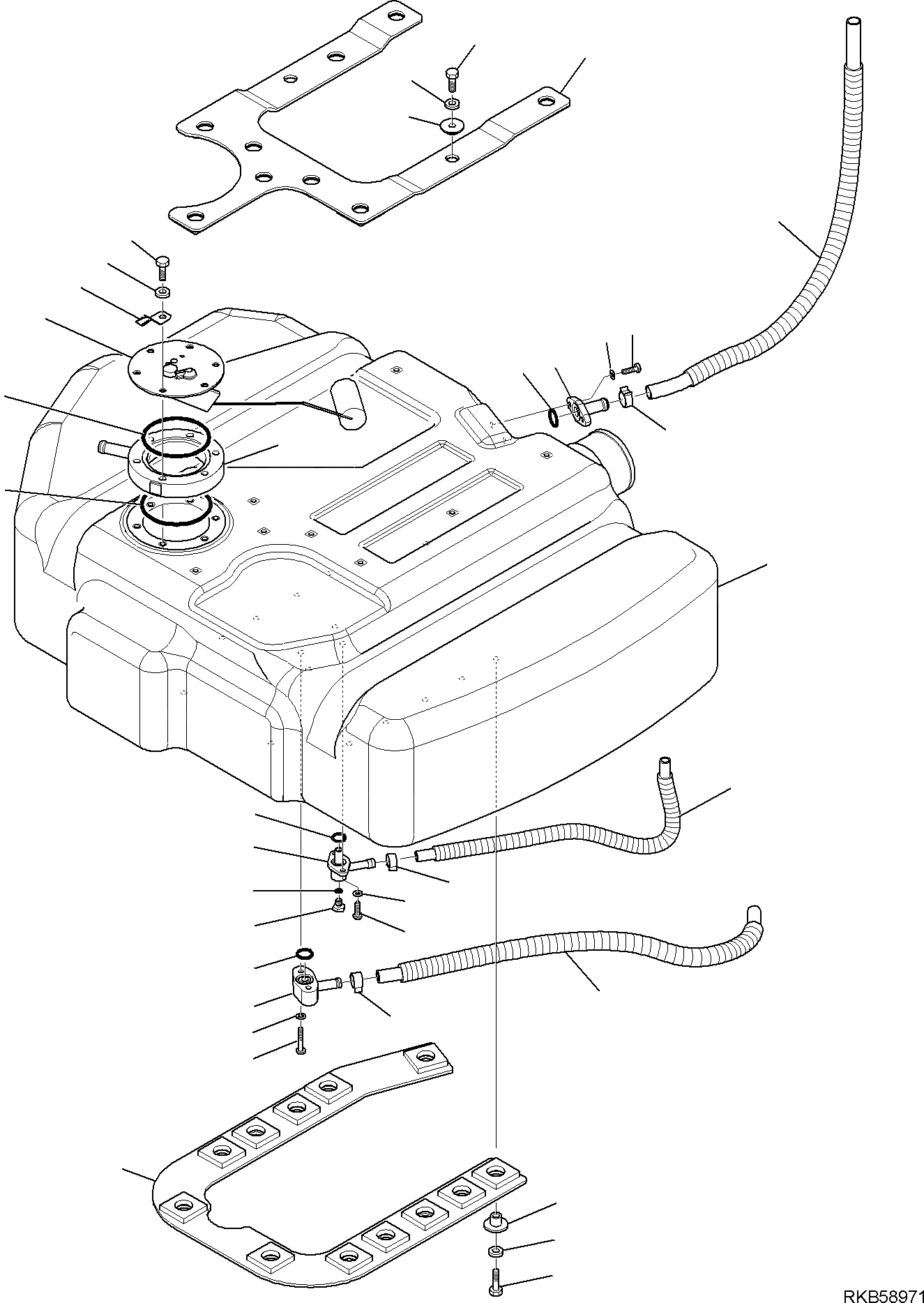 RKB58971