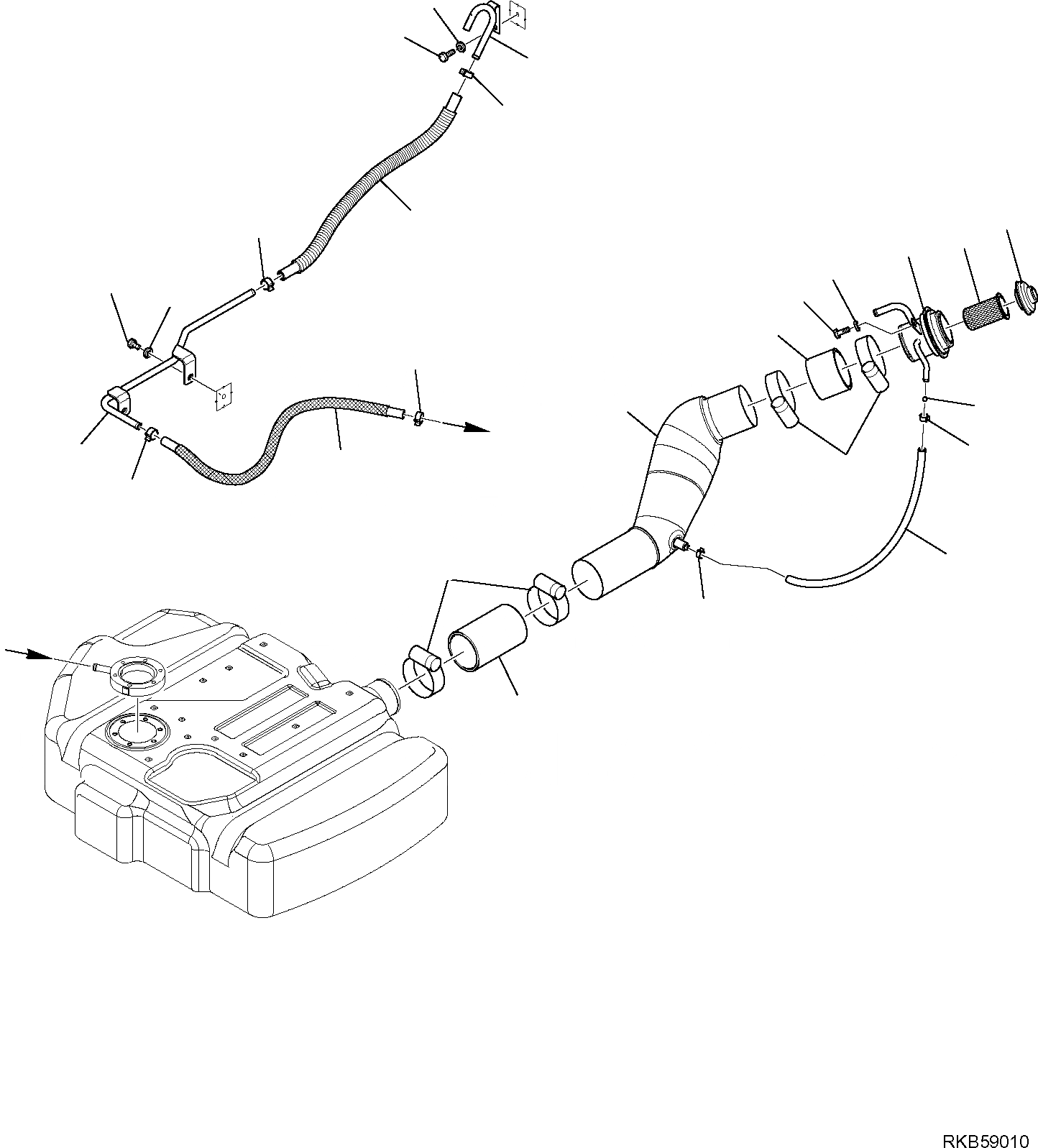 RKB59010