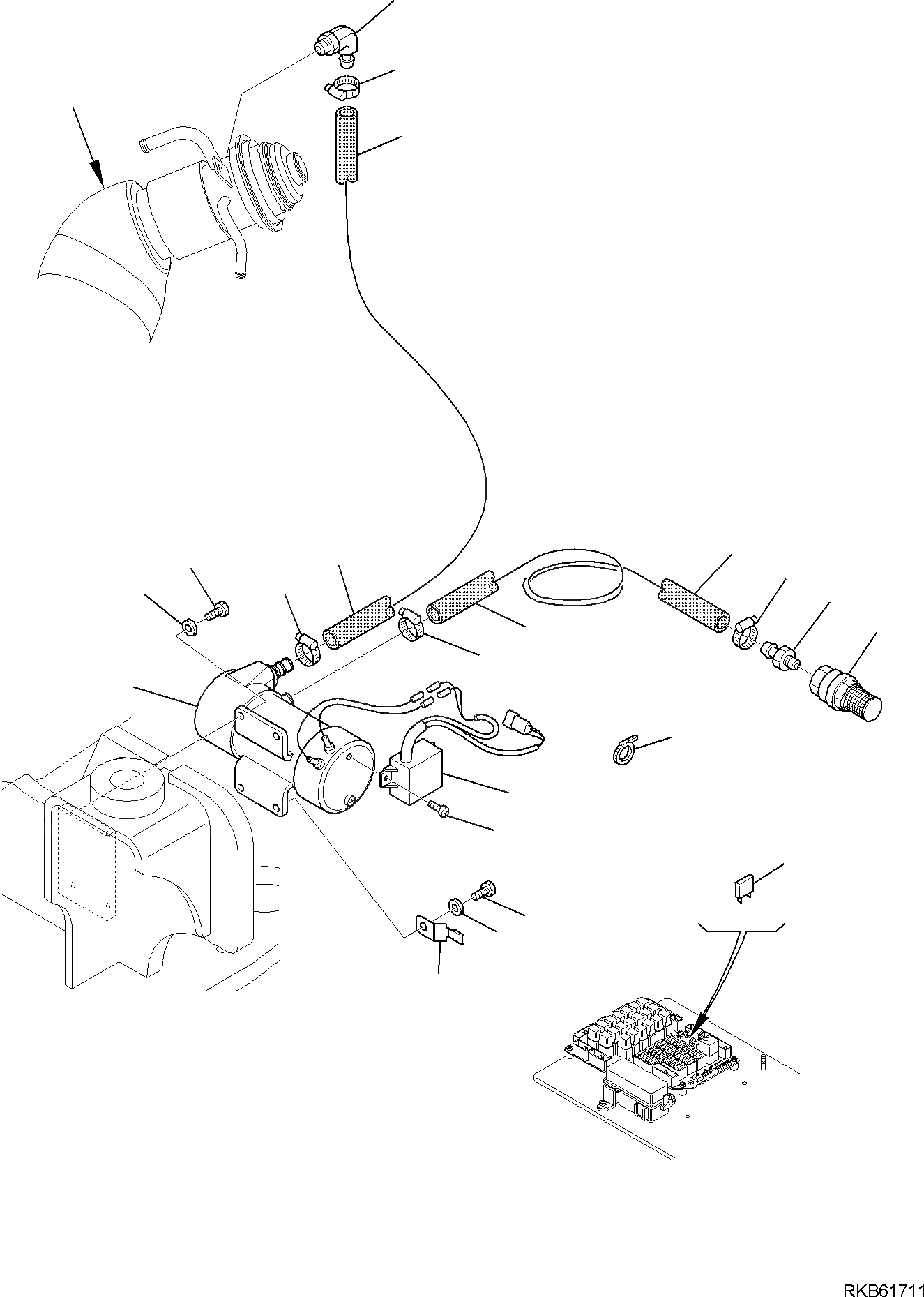 RKB61711