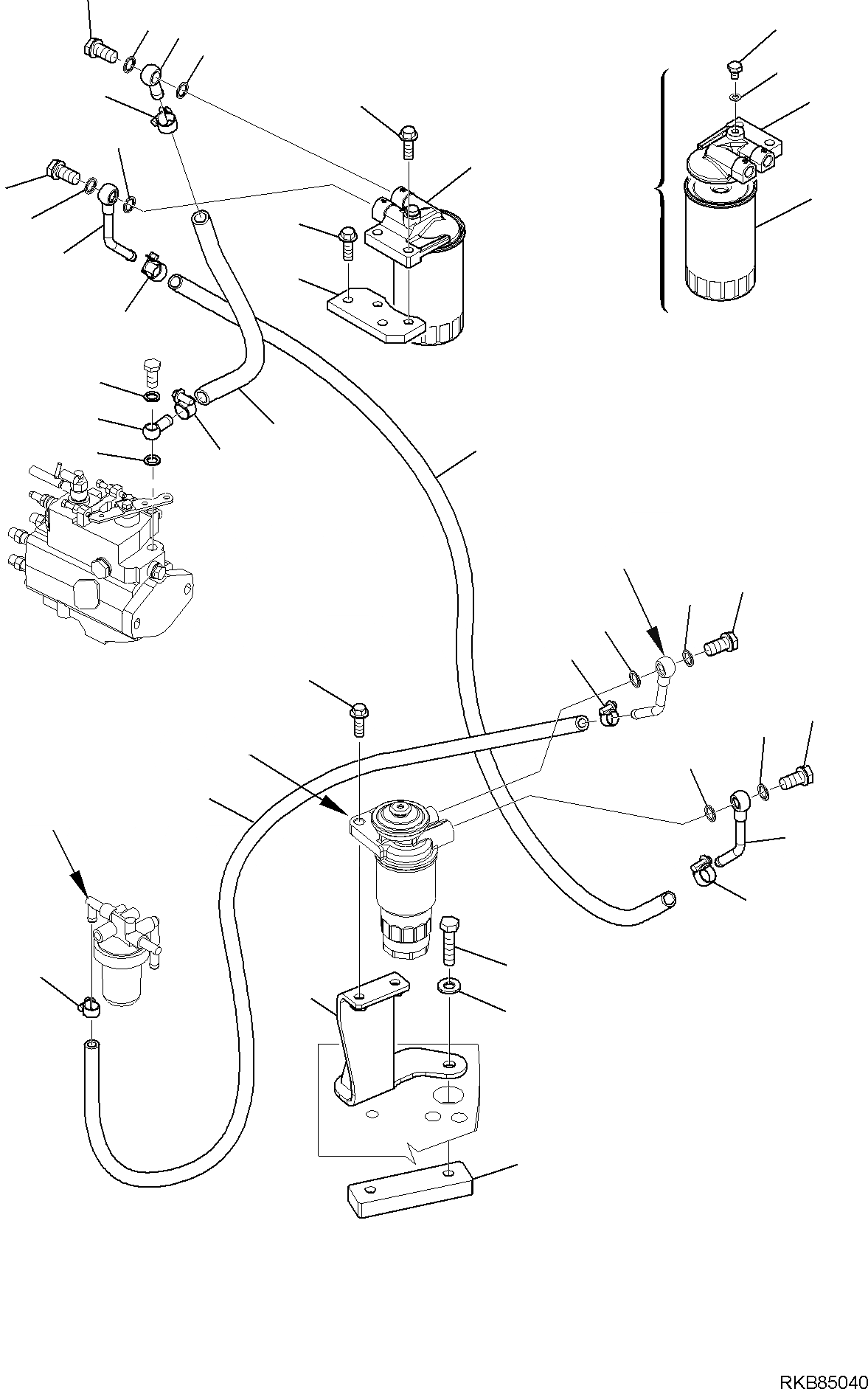 RKB85040