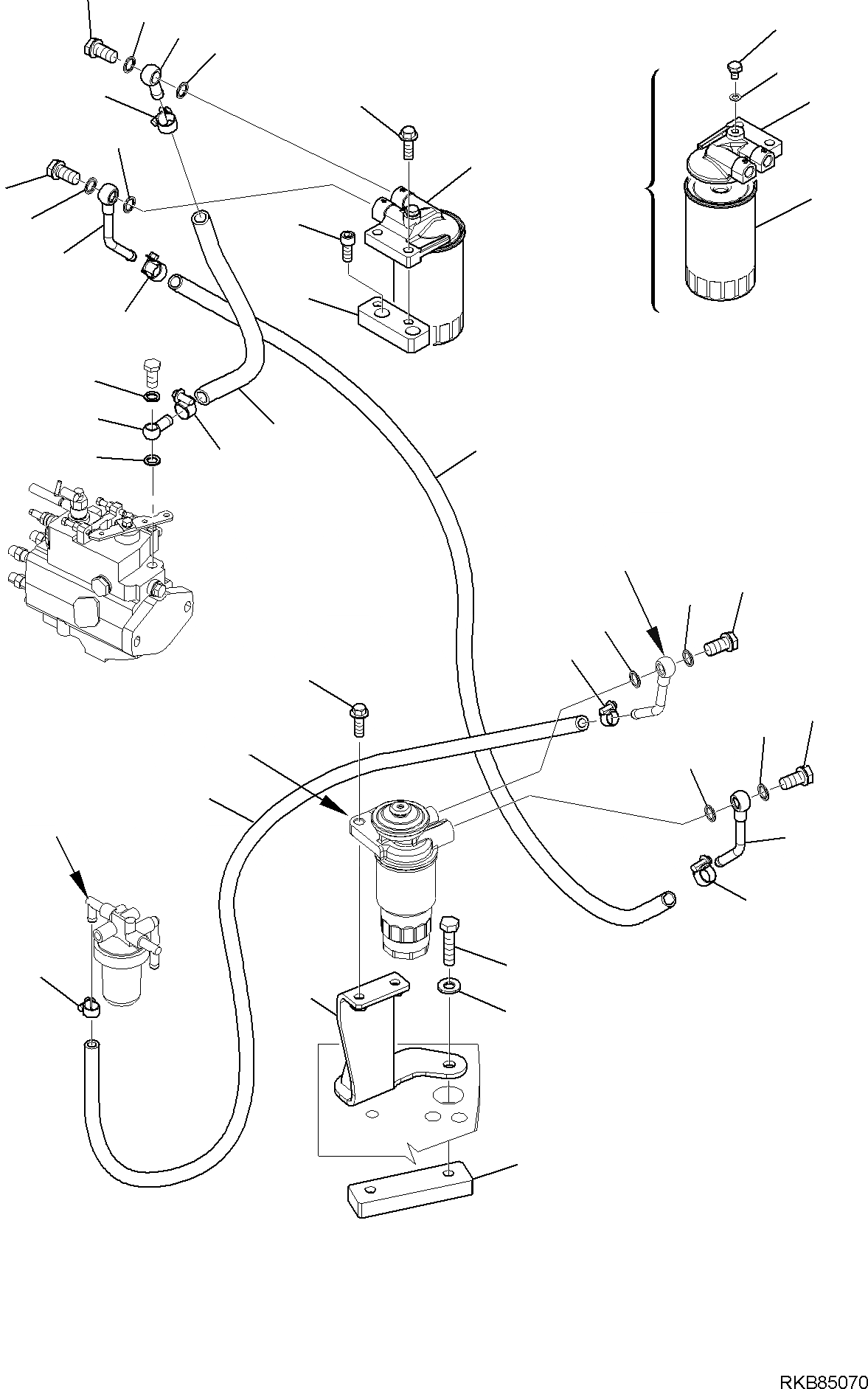 RKB85070