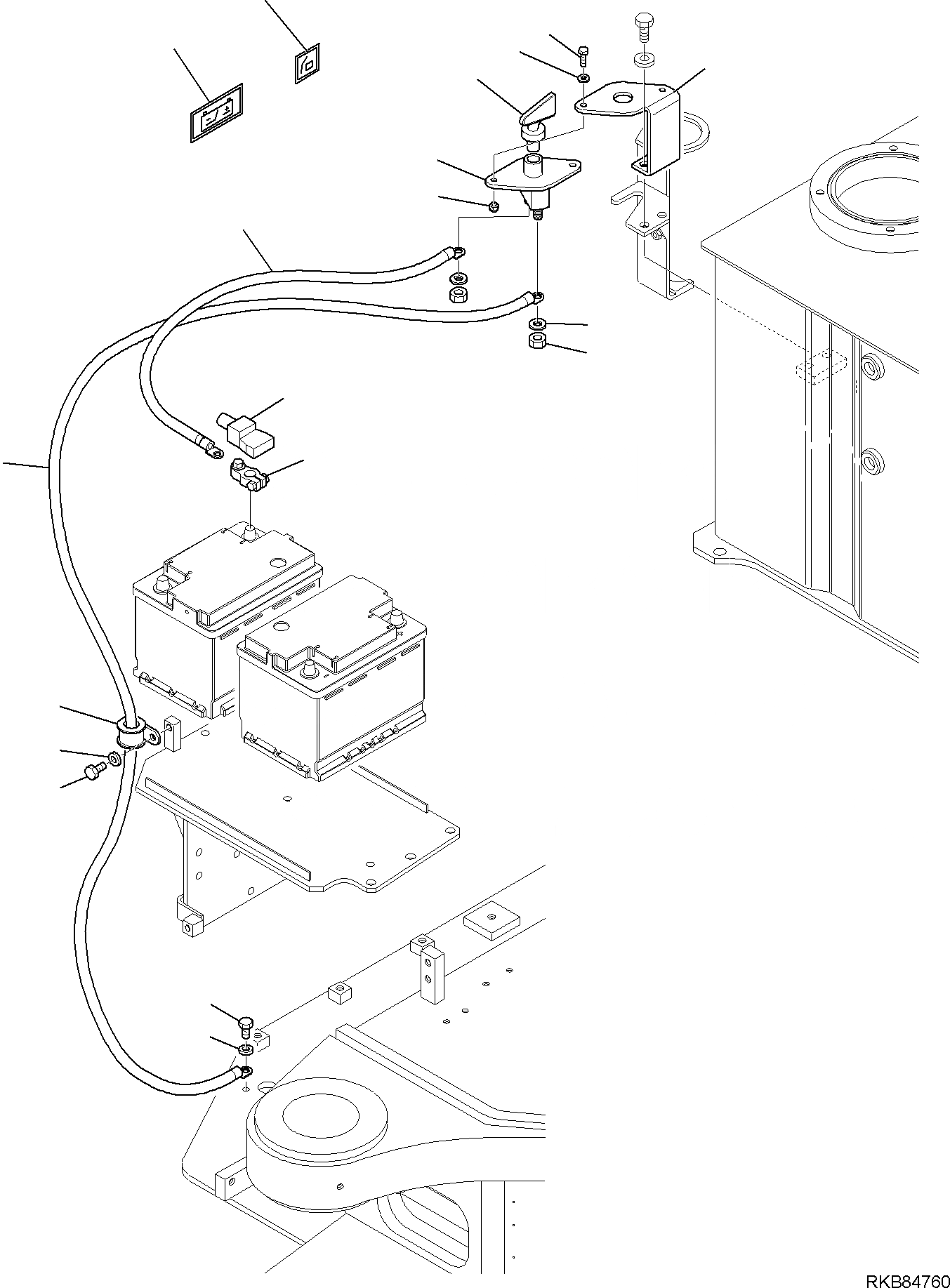 RKB84760