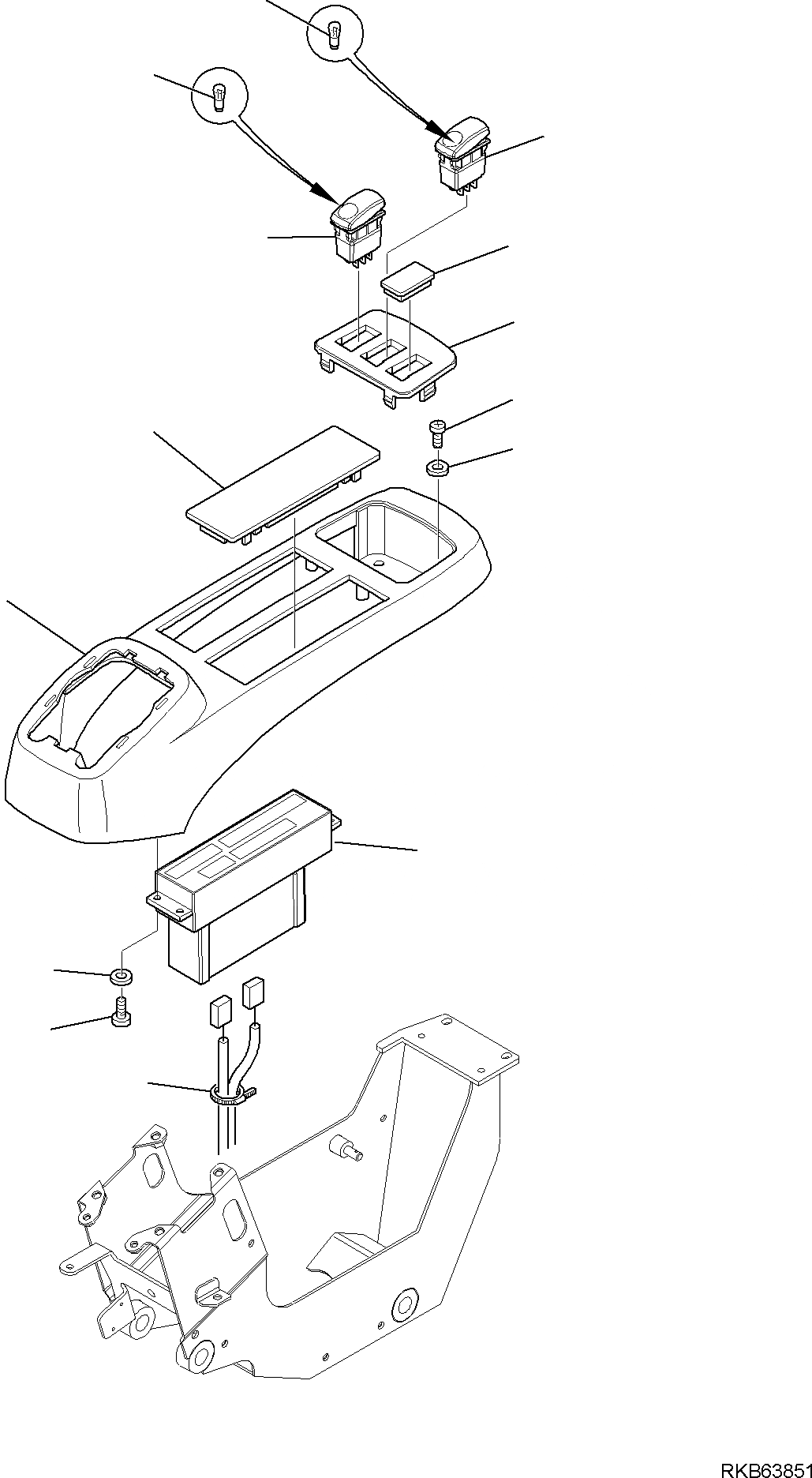 RKB63851