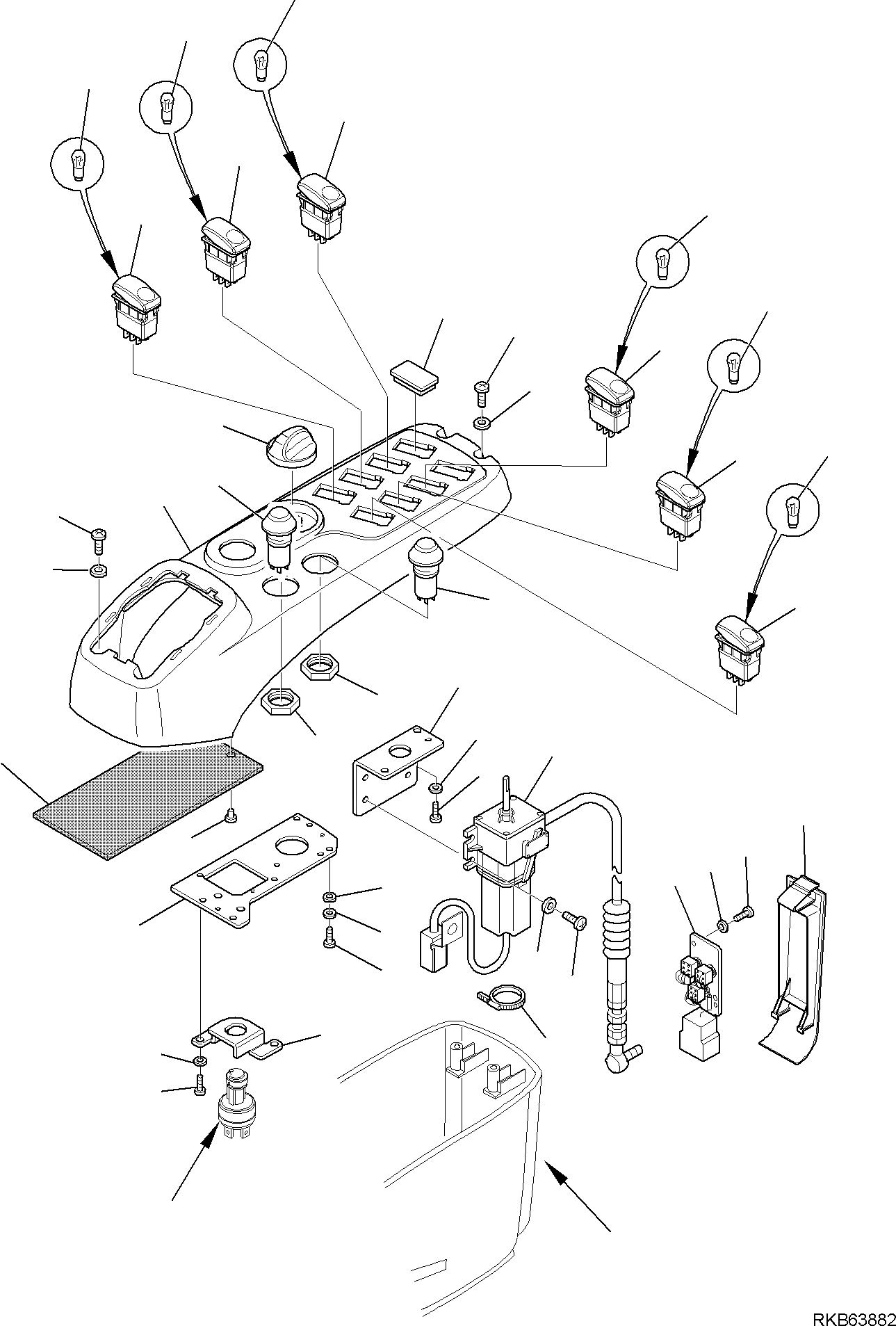 RKB63882